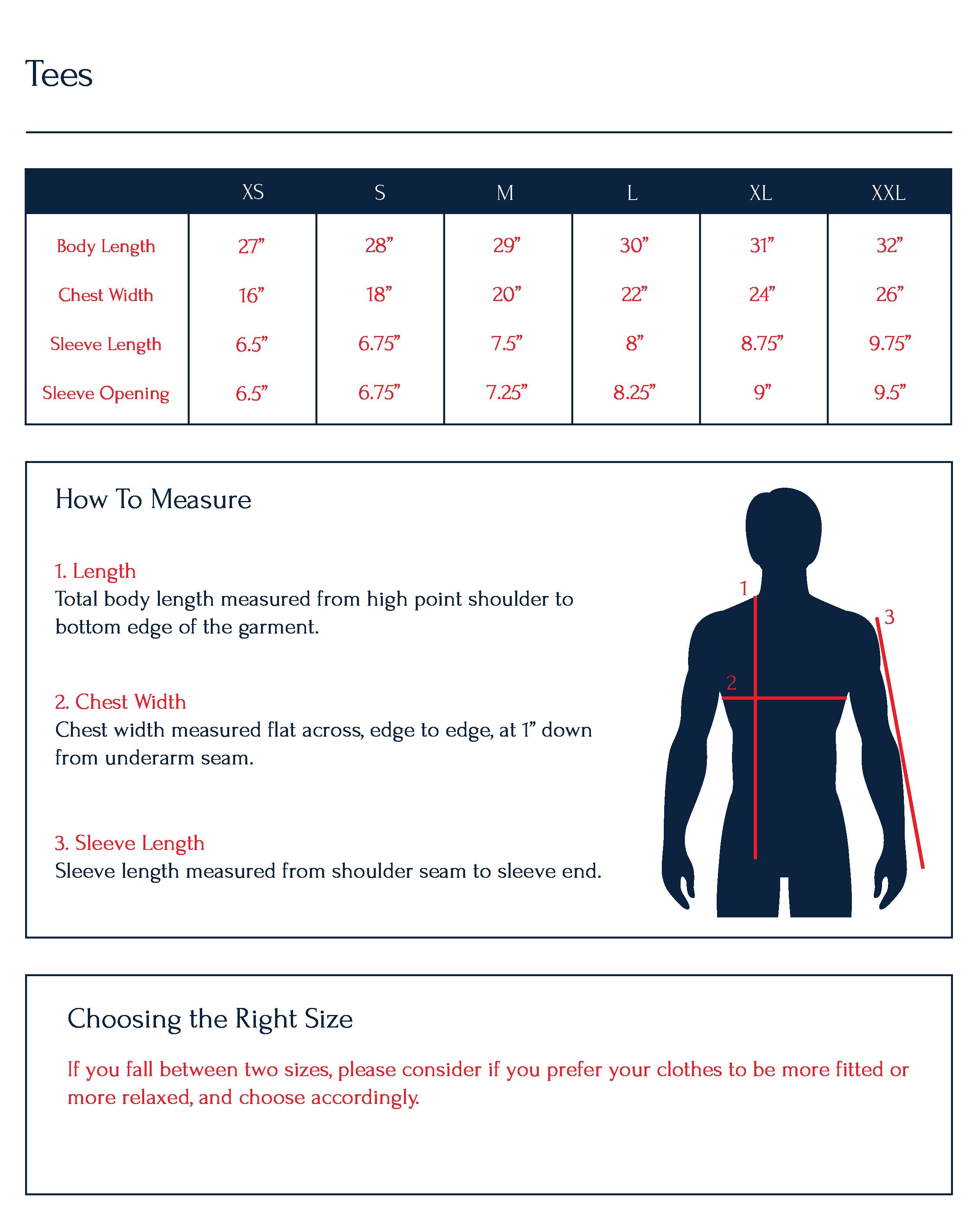 Tees

| | XS | S | M | L | XL | XXL |
|---|---|---|---|---|---|---|
| Body Length | 27” | 28” | 29” | 30” | 31” | 32” |
| Chest Width | 16” | 18” | 20” | 22” | 24” | 26” |
| Sleeve Length | 6.5” | 6.75” | 7.5” | 8” | 8.75” | 9.75” |
| Sleeve Opening | 6.5” | 6.75” | 7.25” | 8.25” | 9” | 9.5” |

How To Measure

1. Length
Total body length measured from high point shoulder to bottom edge of the garment.

2. Chest Width
Chest width measured flat across, edge to edge, at 1” down from underarm seam.

3. Sleeve Length
Sleeve length measured from shoulder seam to sleeve end.

1
2
3

Choosing the Right Size

If you fall between two sizes, please consider if you prefer your clothes to be more fitted or more relaxed, and choose accordingly.