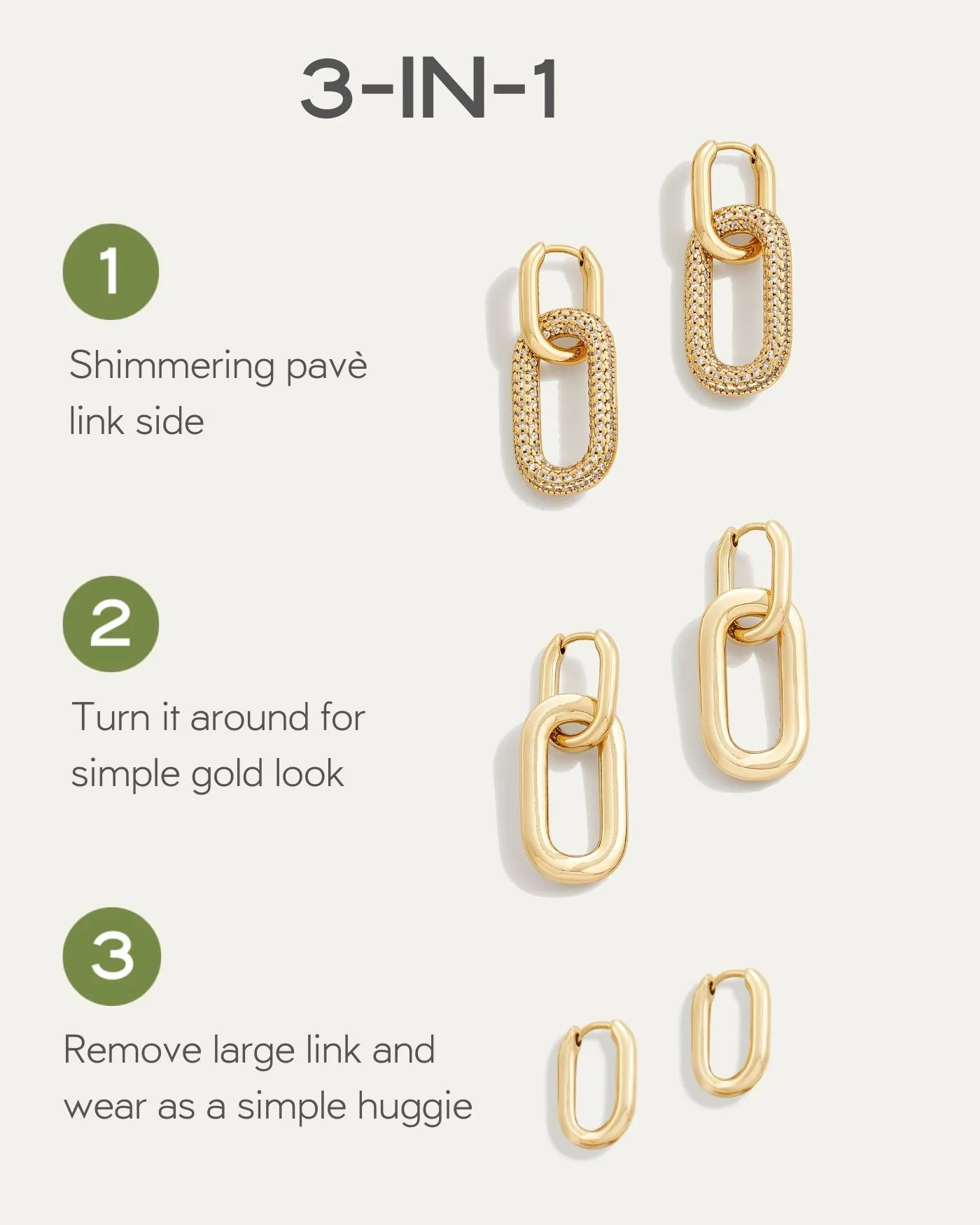 3-IN-1

1

Shimmering pavè link side

2

Turn it around for simple gold look

3

Remove large link and wear as a simple huggie