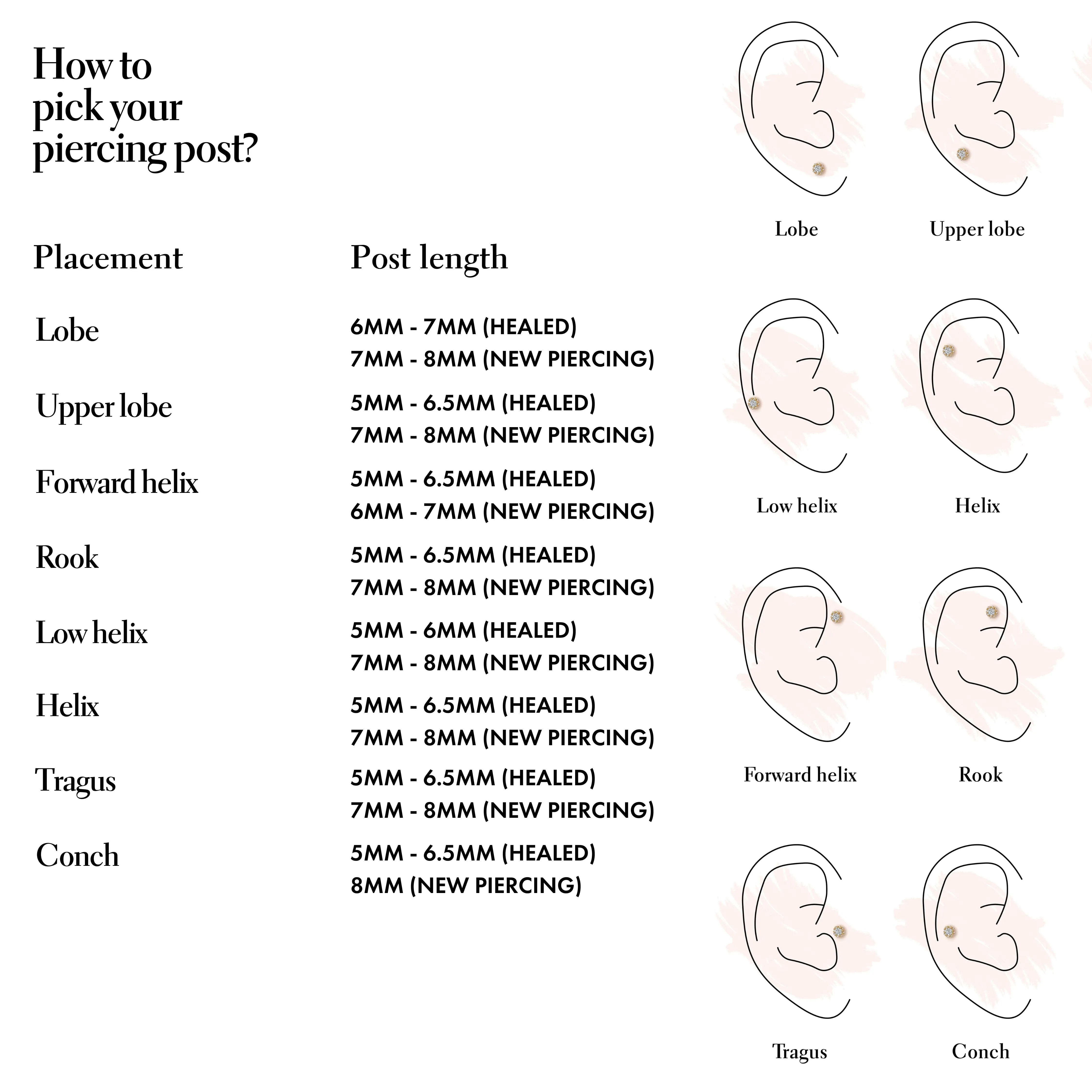 How to pick your piercing post?

| Placement | Post length |
|---|---|
| Lobe | 6MM - 7MM (HEALED) 7MM - 8MM (NEW PIERCING) |
| Upper lobe | 5MM - 6.5MM (HEALED) 7MM - 8MM (NEW PIERCING) |
| Forward helix | 5MM - 6.5MM (HEALED) 6MM - 7MM (NEW PIERCING) |
| Rook | 5MM - 6.5MM (HEALED) 7MM - 8MM (NEW PIERCING) |
| Low helix | 5MM - 6MM (HEALED) 7MM - 8MM (NEW PIERCING) |
| Helix | 5MM - 6.5MM (HEALED) 7MM - 8MM (NEW PIERCING) |
| Tragus | 5MM - 6.5MM (HEALED) 7MM - 8MM (NEW PIERCING) |
| Conch | 5MM - 6.5MM (HEALED) 8MM (NEW PIERCING) |

Lobe
Upper lobe
Low helix
Helix
Forward helix
Rook
Tragus
Conch