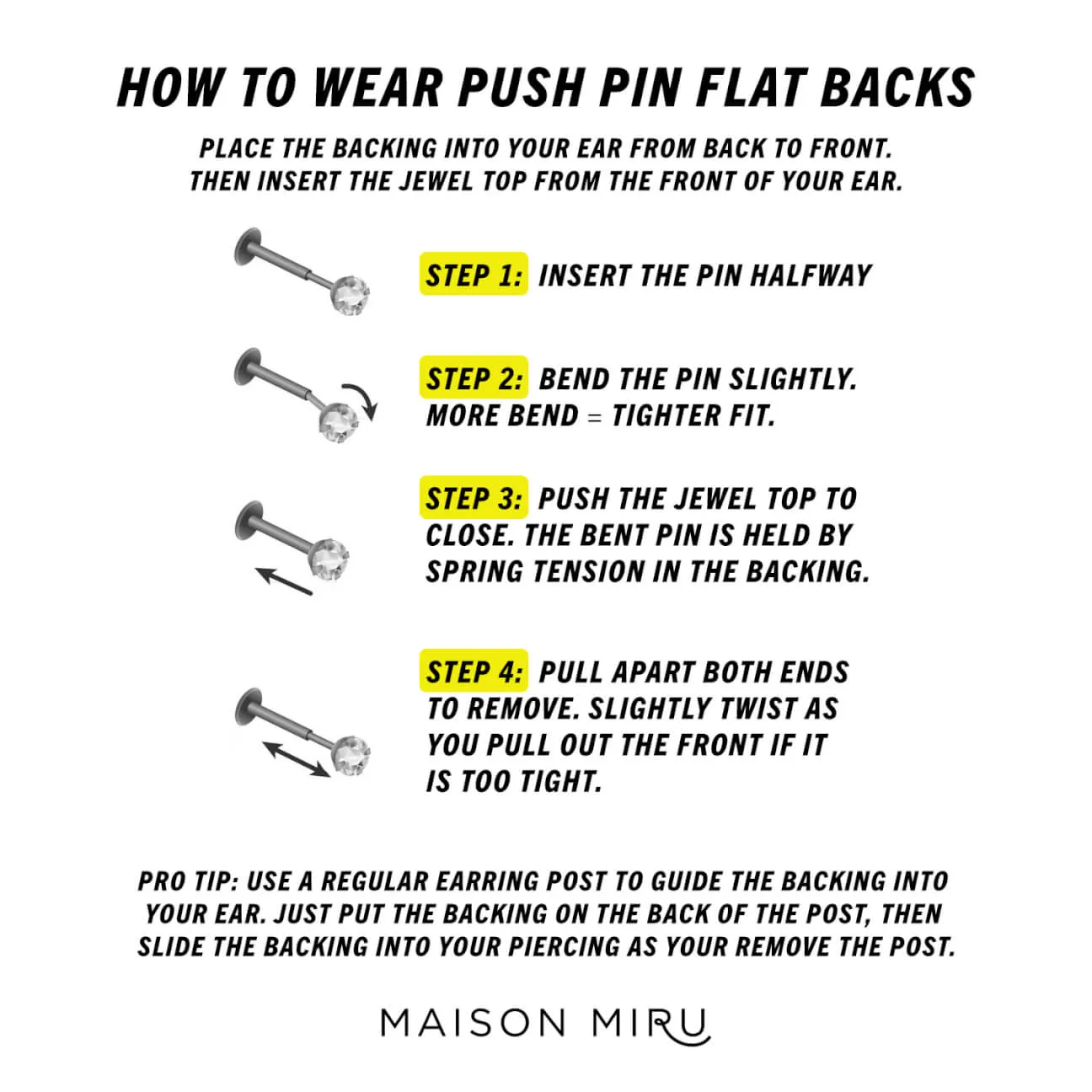 HOW TO WEAR PUSH PIN FLAT BACKS

PLACE THE BACKING INTO YOUR EAR FROM BACK TO FRONT. THEN INSERT THE JEWEL TOP FROM THE FRONT OF YOUR EAR.

STEP 1: INSERT THE PIN HALFWAY

STEP 2: BEND THE PIN SLIGHTLY. MORE BEND = TIGHTER FIT.

STEP 3: PUSH THE JEWEL TOP TO CLOSE. THE BENT PIN IS HELD BY SPRING TENSION IN THE BACKING.

STEP 4: PULL APART BOTH ENDS TO REMOVE. SLIGHTLY TWIST AS YOU PULL OUT THE FRONT IF IT IS TOO TIGHT.

PRO TIP: USE A REGULAR EARRING POST TO GUIDE THE BACKING INTO YOUR EAR. JUST PUT THE BACKING ON THE BACK OF THE POST, THEN SLIDE THE BACKING INTO YOUR PIERCING AS YOUR REMOVE THE POST.

MAISON MIRU