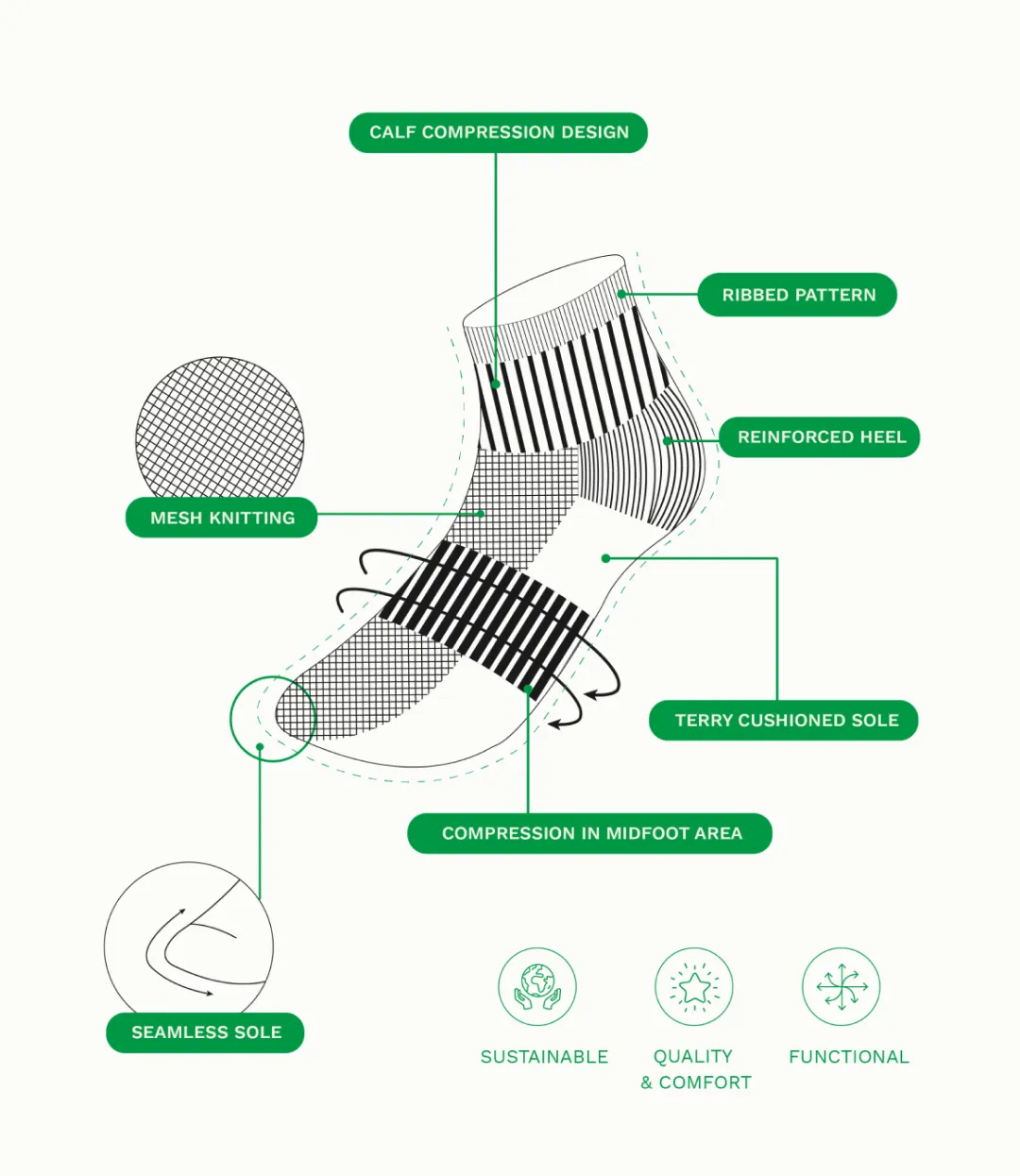 CALF COMPRESSION DESIGN

RIBBED PATTERN

REINFORCED HEEL

MESH KNITTING

TERRY CUSHIONED SOLE

COMPRESSION IN MIDFOOT AREA

SEAMLESS SOLE

SUSTAINABLE

QUALITY & COMFORT

FUNCTIONAL