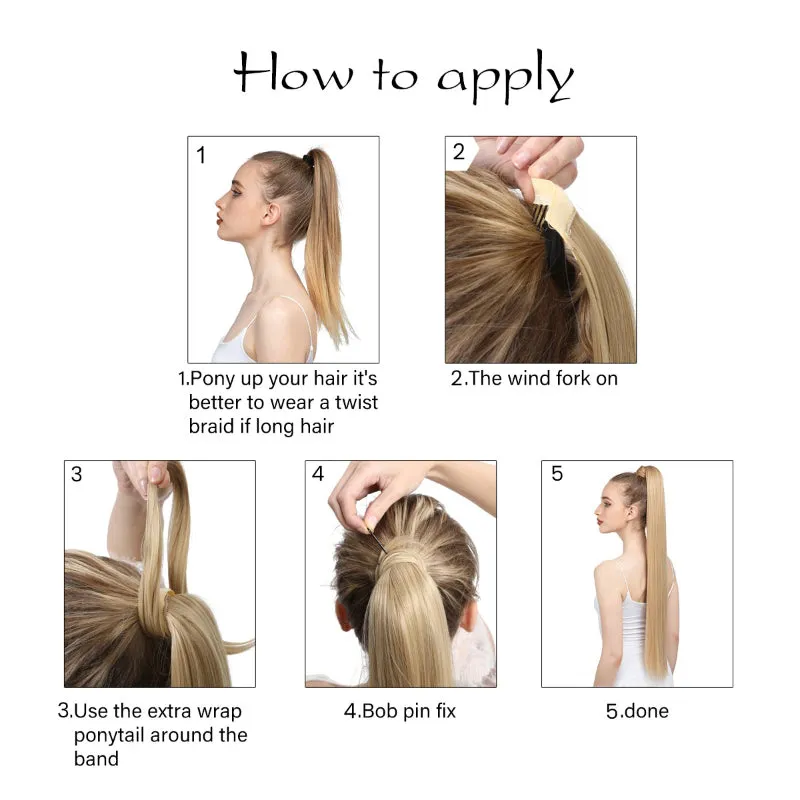 How to apply

1

1.Pony up your hair it's better to wear a twist braid if long hair

2

2.The wind fork on

3

3.Use the extra wrap ponytail around the band

4

4.Bob pin fix

5

5.done