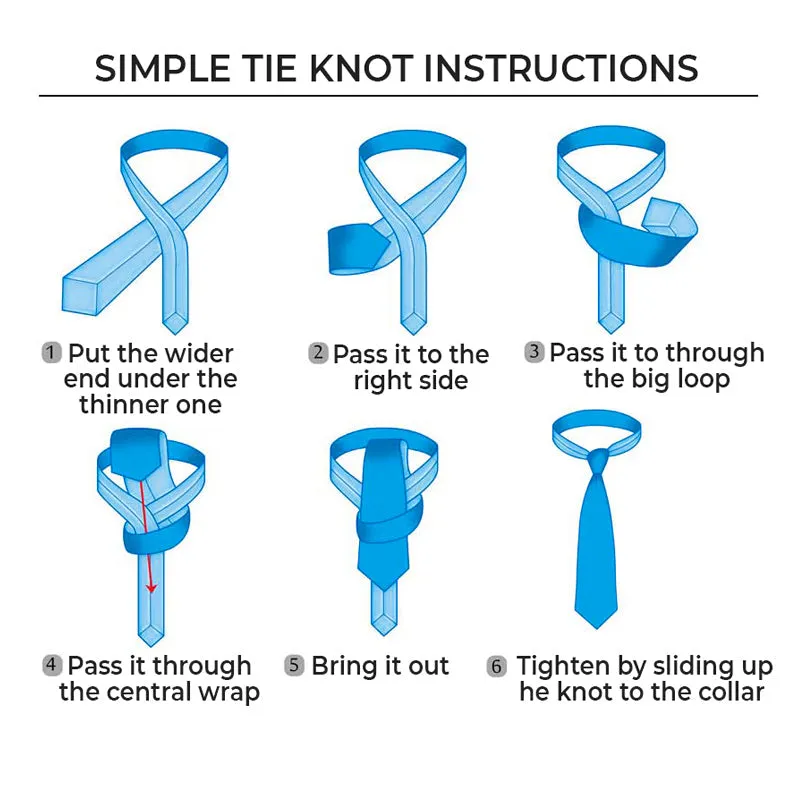 SIMPLE TIE KNOT INSTRUCTIONS

1 Put the wider end under the thinner one

2 Pass it to the right side

3 Pass it to through the big loop

4 Pass it through the central wrap

5 Bring it out

6 Tighten by sliding up he knot to the collar