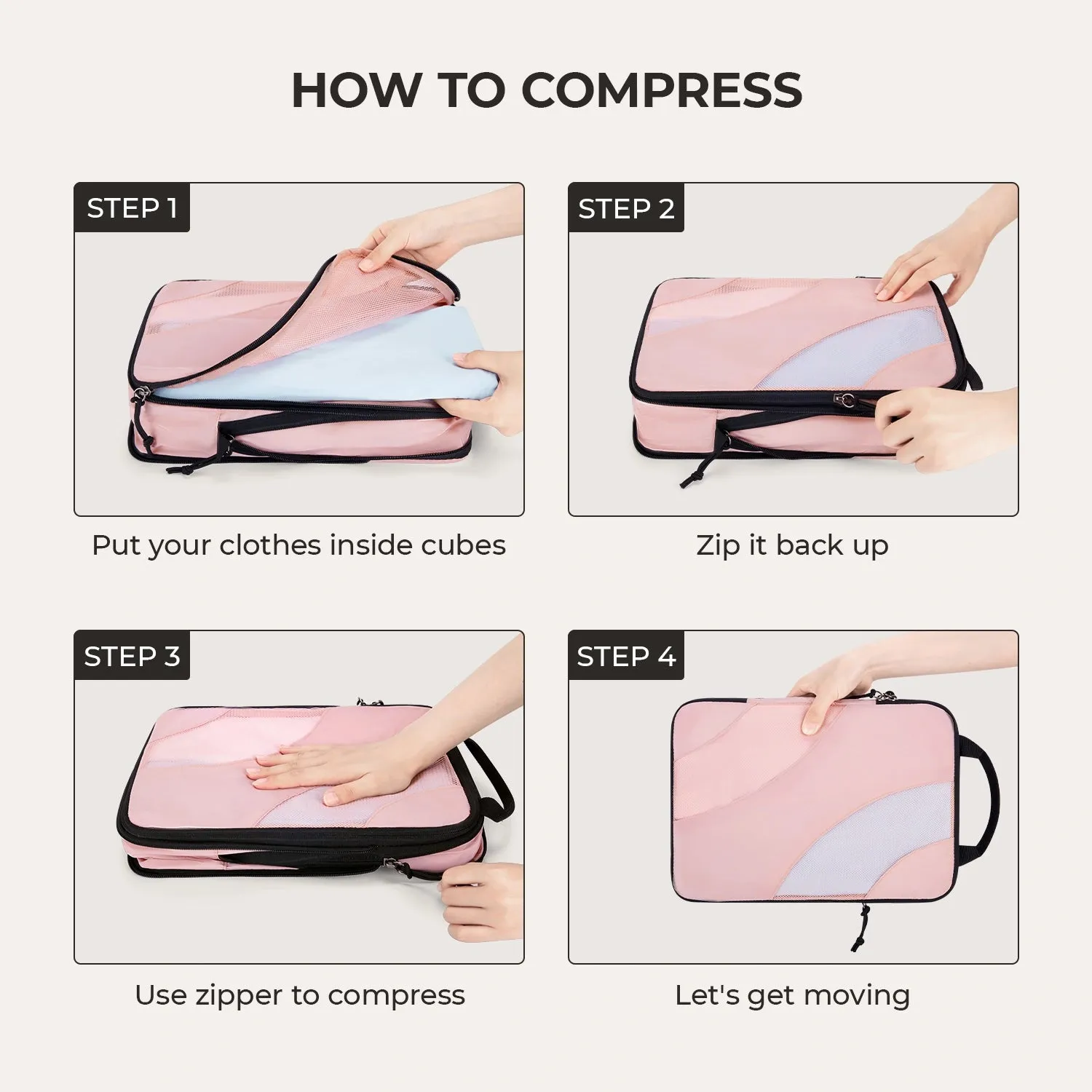 HOW TO COMPRESS

STEP 1

Put your clothes inside cubes

STEP 2

Zip it back up

STEP 3

Use zipper to compress

STEP 4

Let's get moving