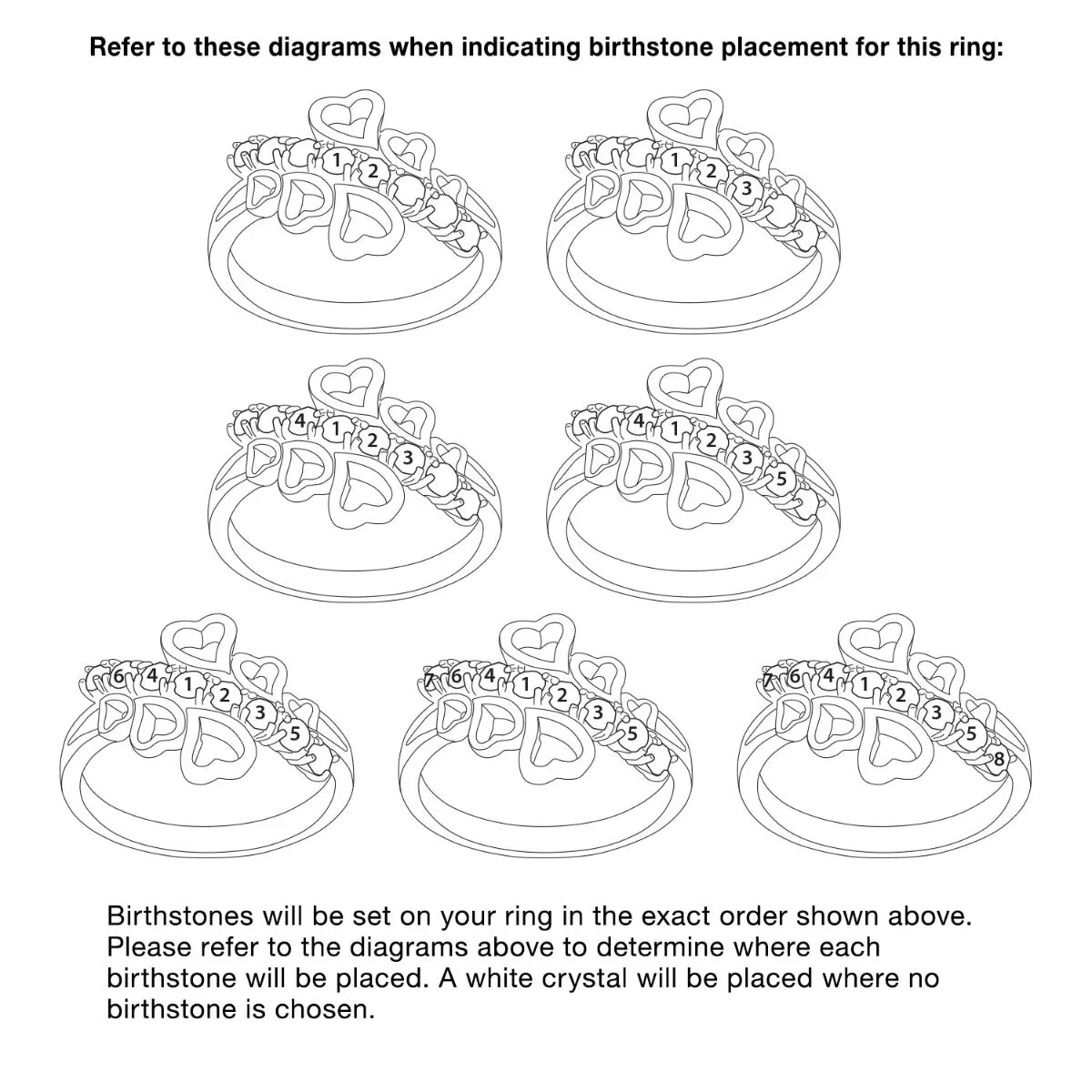 Refer to these diagrams when indicating birthstone placement for this ring:

1 2

1 2 3

4 1 2 3

4 1 2 3 5

6 4 1 2 3 5

7 6 4 1 2 3 5

7 6 4 1 2 3 5 8

Birthstones will be set on your ring in the exact order shown above. Please refer to the diagrams above to determine where each birthstone will be placed. A white crystal will be placed where no birthstone is chosen.