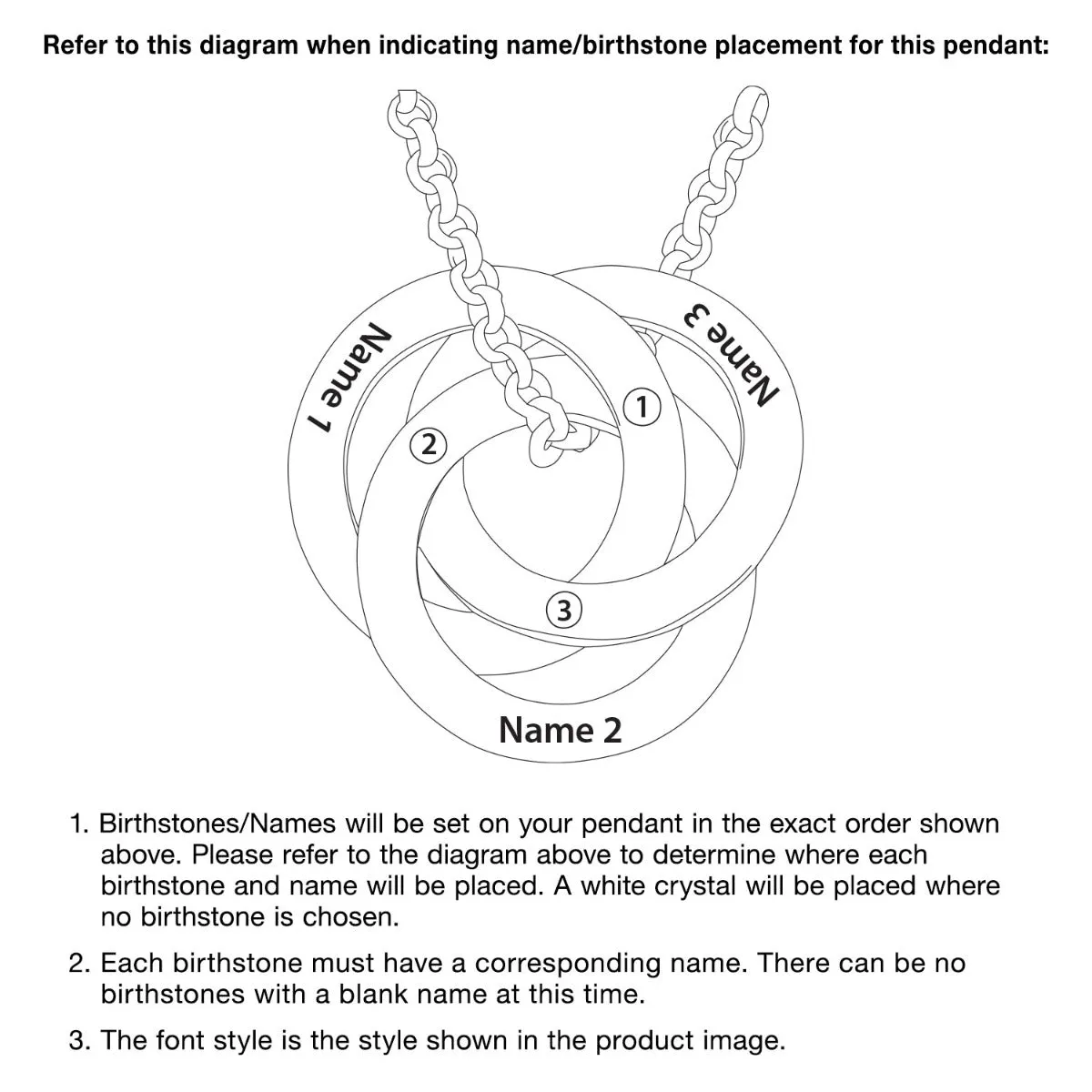 Refer to this diagram when indicating name/birthstone placement for this pendant:

Name 1

Name 3

1

2

3

Name 2

1. Birthstones/Names will be set on your pendant in the exact order shown above. Please refer to the diagram above to determine where each birthstone and name will be placed. A white crystal will be placed where no birthstone is chosen.

2. Each birthstone must have a corresponding name. There can be no birthstones with a blank name at this time.

3. The font style is the style shown in the product image.