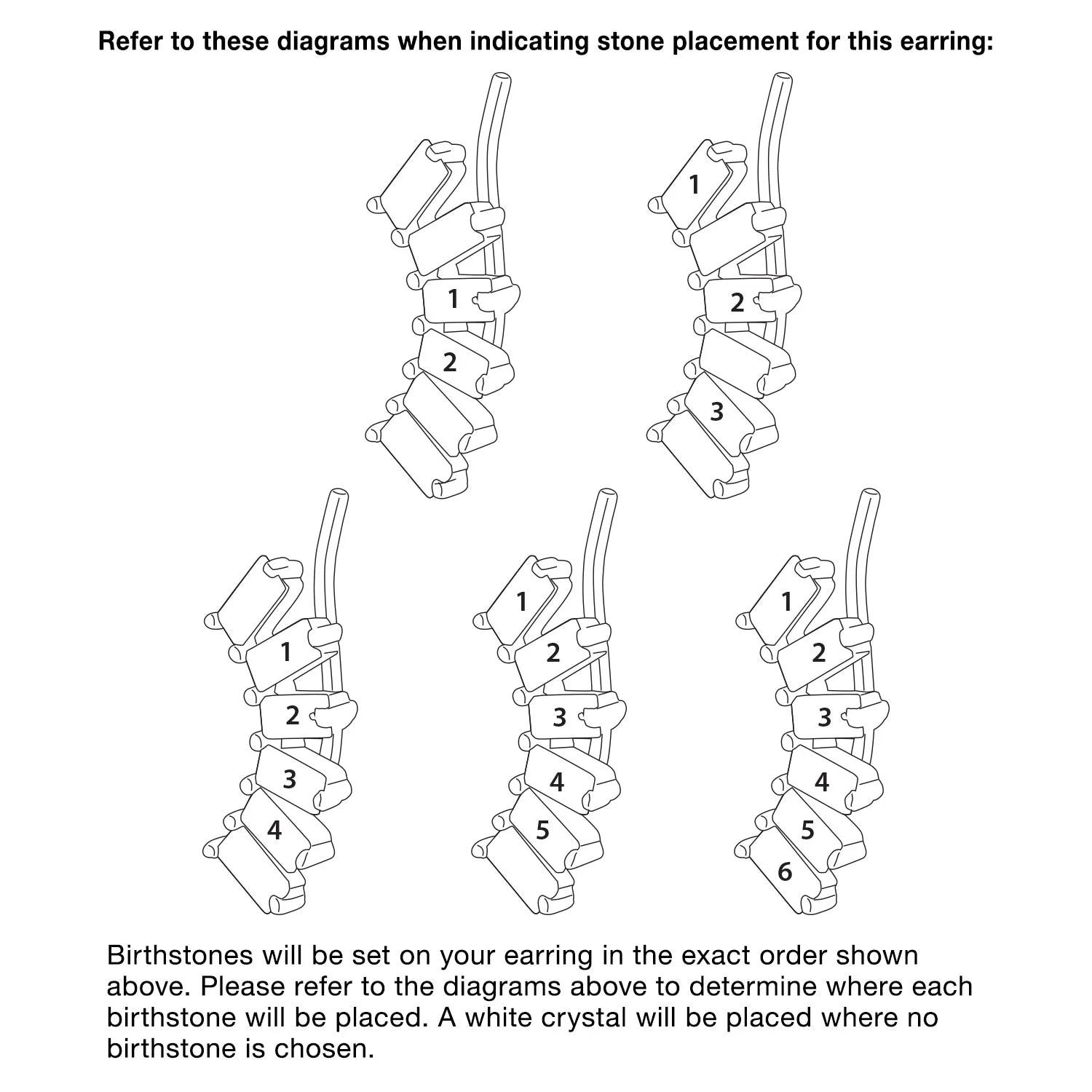 Refer to these diagrams when indicating stone placement for this earring:

1
2

1
2
3

1
2
3
4

1
2
3
4
5

1
2
3
4
5
6

Birthstones will be set on your earring in the exact order shown above. Please refer to the diagrams above to determine where each birthstone will be placed. A white crystal will be placed where no birthstone is chosen.