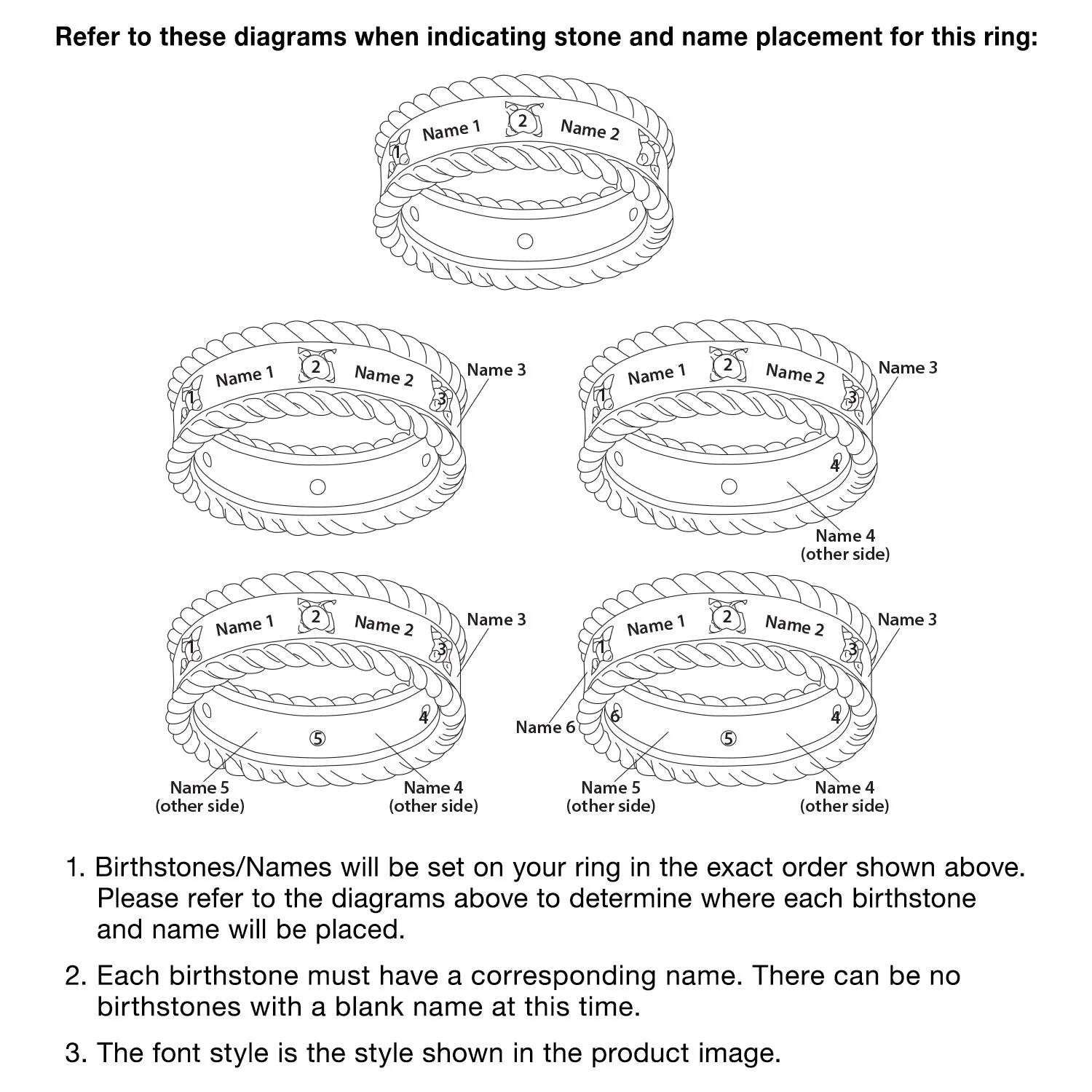 Refer to these diagrams when indicating stone and name placement for this ring:

1 Name 1 2 Name 2

1 Name 1 2 Name 2 3 Name 3

1 Name 1 2 Name 2 3 Name 3 4 Name 4 (other side)

1 Name 1 2 Name 2 3 Name 3 4 5 Name 5 (other side) Name 4 (other side)

1 Name 1 2 Name 2 3 Name 3 Name 6 6 5 4 Name 5 (other side) Name 4 (other side)

1. Birthstones/Names will be set on your ring in the exact order shown above. Please refer to the diagrams above to determine where each birthstone and name will be placed.

2. Each birthstone must have a corresponding name. There can be no birthstones with a blank name at this time.

3. The font style is the style shown in the product image.