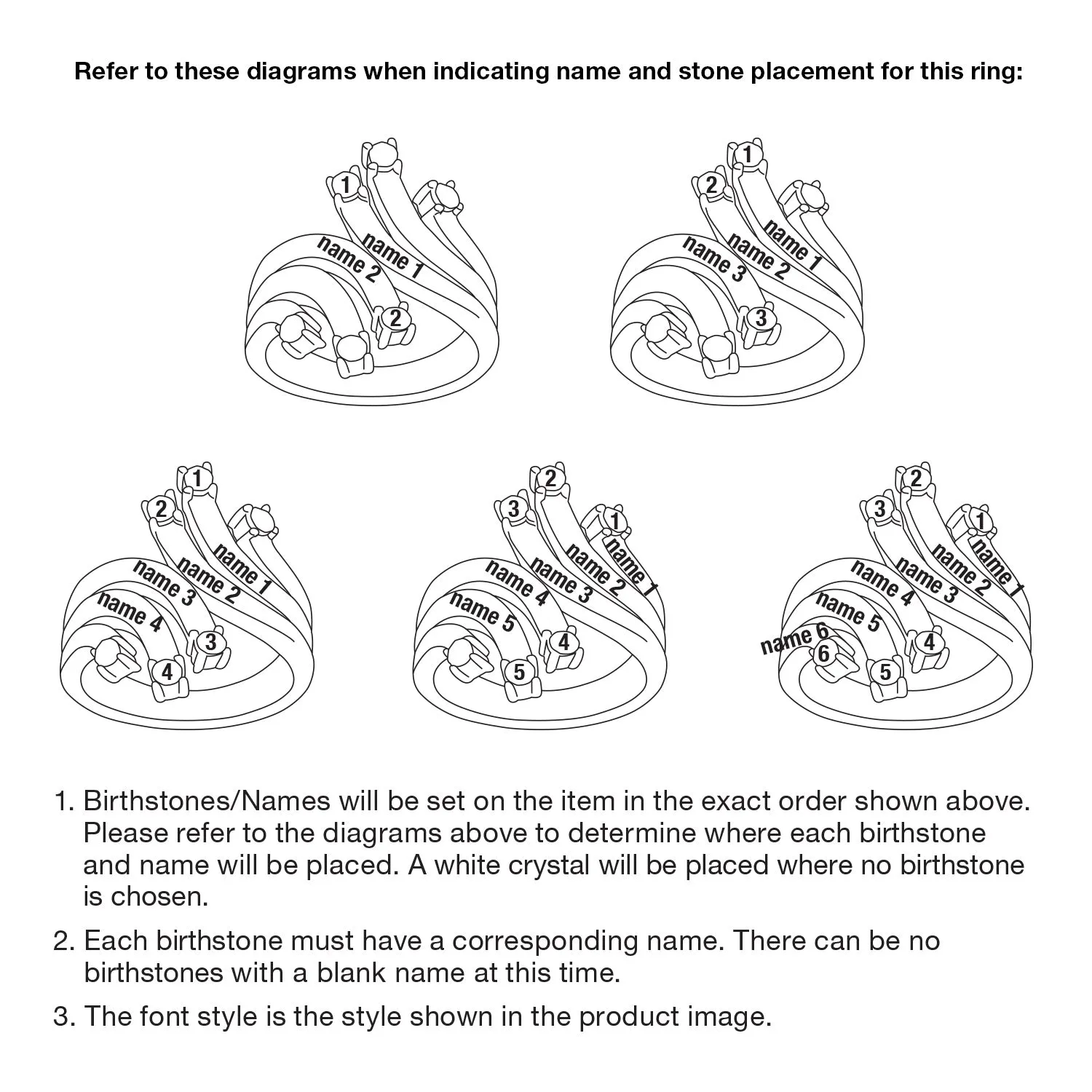 Refer to these diagrams when indicating name and stone placement for this ring:

1
name 1
name 2
2

1
2
name 1
name 2
name 3
3

1
2
name 1
name 2
name 3
name 4
3
4

2
3
1
name 1
name 2
name 3
name 4
name 5
4
5

2
3
1
name 1
name 2
name 3
name 4
name 5
name 6
6
4
5

1. Birthstones/Names will be set on the item in the exact order shown above. Please refer to the diagrams above to determine where each birthstone and name will be placed. A white crystal will be placed where no birthstone is chosen.

2. Each birthstone must have a corresponding name. There can be no birthstones with a blank name at this time.

3. The font style is the style shown in the product image.