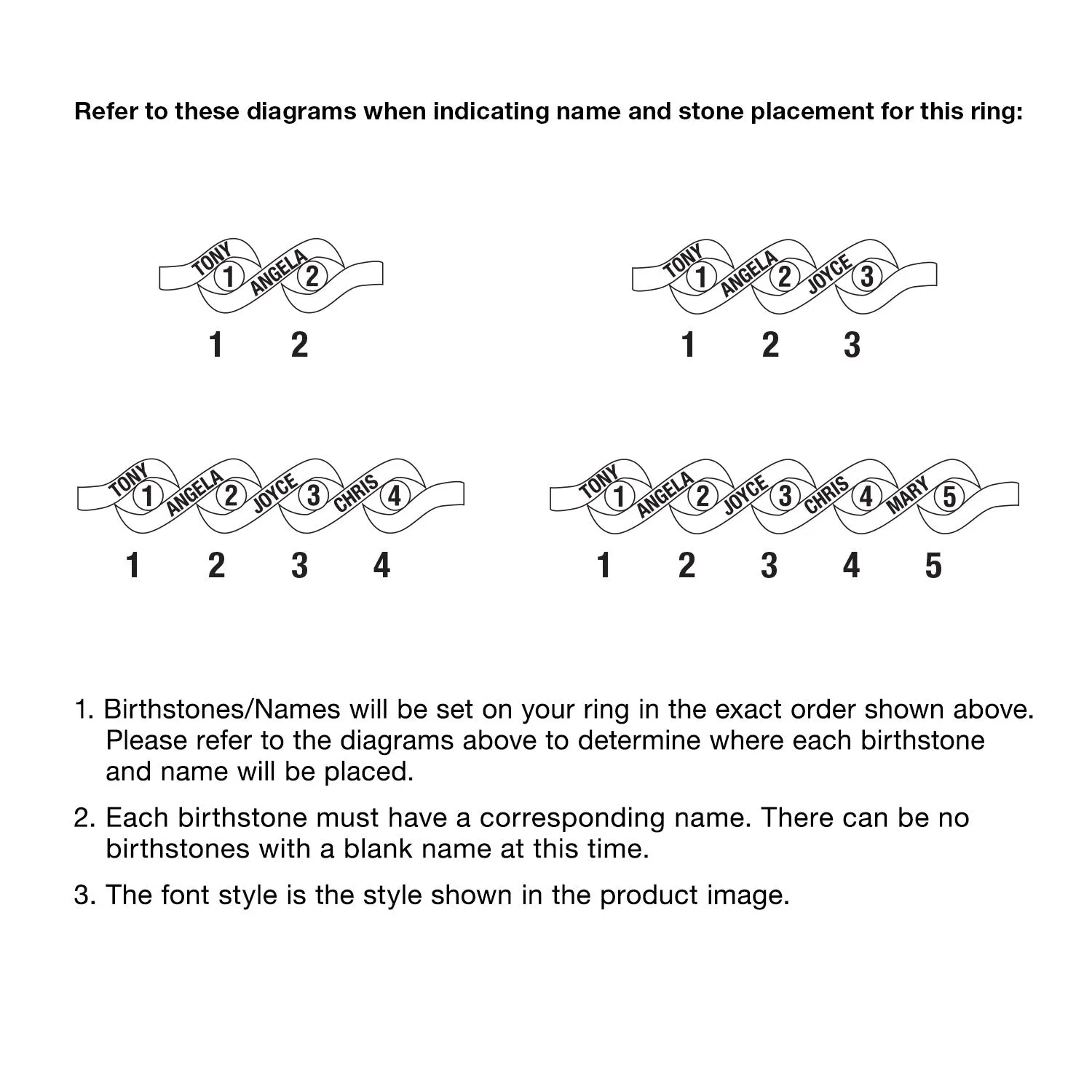 Refer to these diagrams when indicating name and stone placement for this ring:

TONY 1 ANGELA 2
1 2

TONY 1 ANGELA 2 JOYCE 3
1 2 3

TONY 1 ANGELA 2 JOYCE 3 CHRIS 4
1 2 3 4

TONY 1 ANGELA 2 JOYCE 3 CHRIS 4 MARY 5
1 2 3 4 5

1. Birthstones/Names will be set on your ring in the exact order shown above. Please refer to the diagrams above to determine where each birthstone and name will be placed.

2. Each birthstone must have a corresponding name. There can be no birthstones with a blank name at this time.

3. The font style is the style shown in the product image.