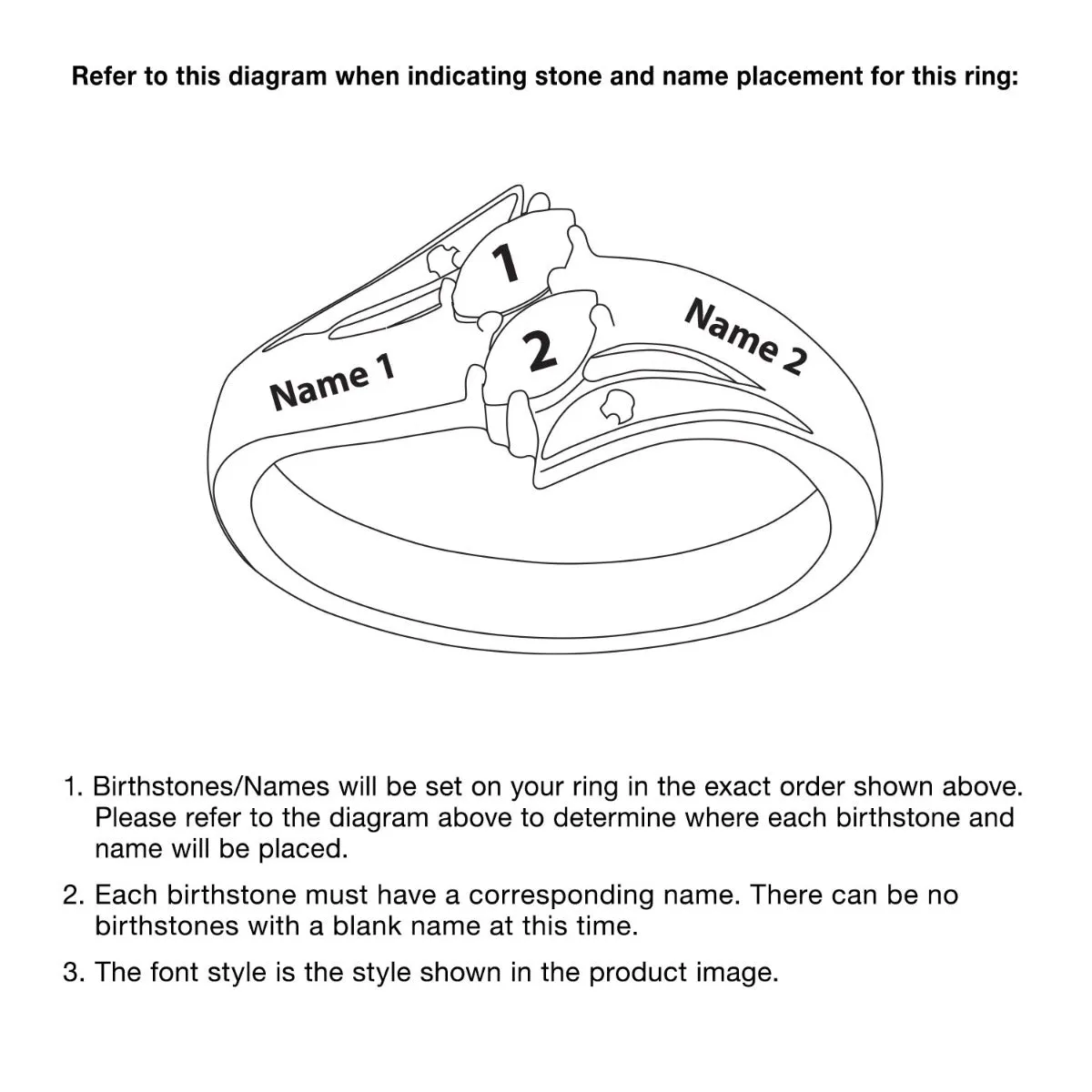 Refer to this diagram when indicating stone and name placement for this ring:

1

2

Name 1

Name 2

1. Birthstones/Names will be set on your ring in the exact order shown above. Please refer to the diagram above to determine where each birthstone and name will be placed.

2. Each birthstone must have a corresponding name. There can be no birthstones with a blank name at this time.

3. The font style is the style shown in the product image.