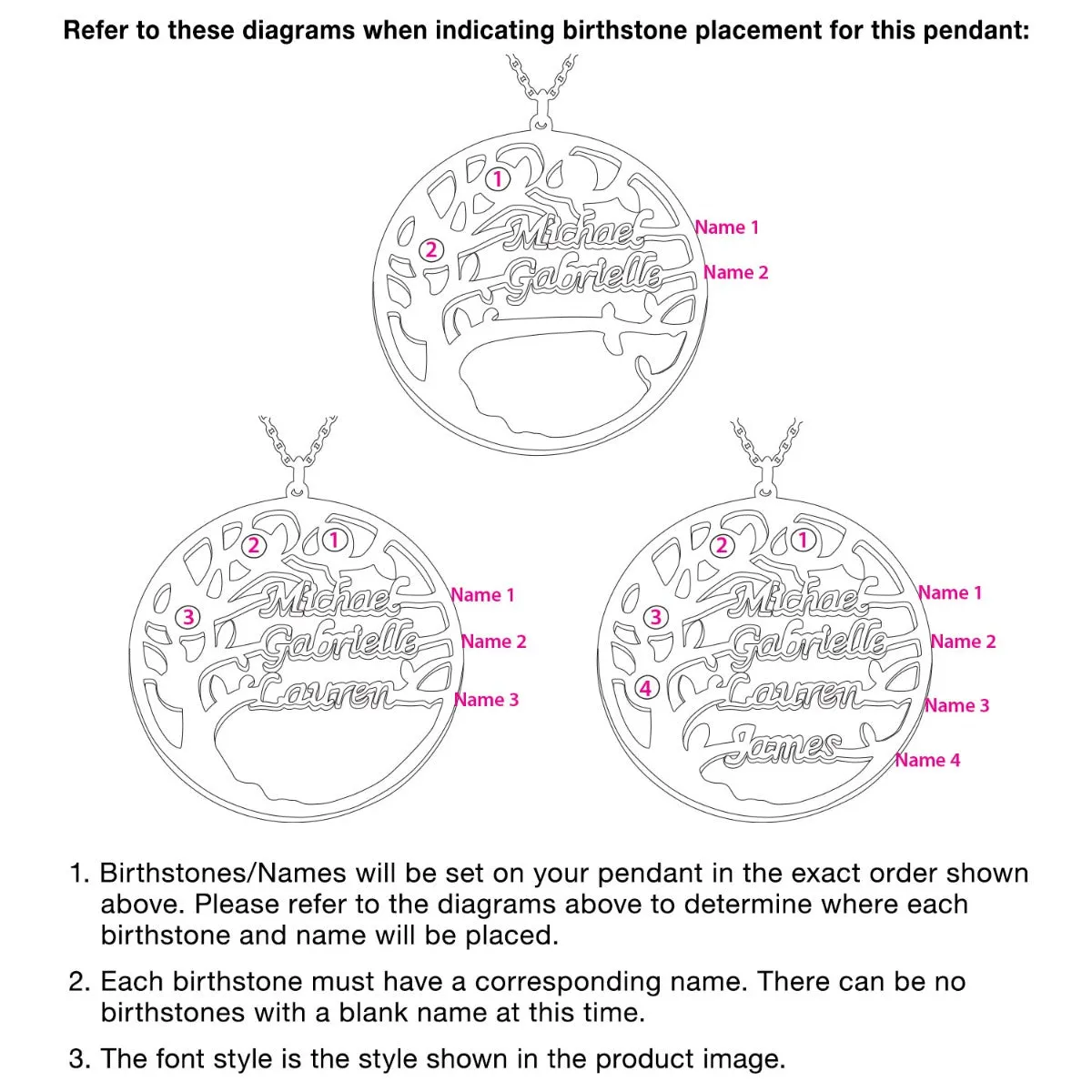 Refer to these diagrams when indicating birthstone placement for this pendant:

1
2
Michael
Gabrielle
Name 1
Name 2

2
1
3
Michael
Gabrielle
Lauren
Name 1
Name 2
Name 3

2
1
3
4
Michael
Gabrielle
Lauren
James
Name 1
Name 2
Name 3
Name 4

1. Birthstones/Names will be set on your pendant in the exact order shown above. Please refer to the diagrams above to determine where each birthstone and name will be placed.

2. Each birthstone must have a corresponding name. There can be no birthstones with a blank name at this time.

3. The font style is the style shown in the product image.