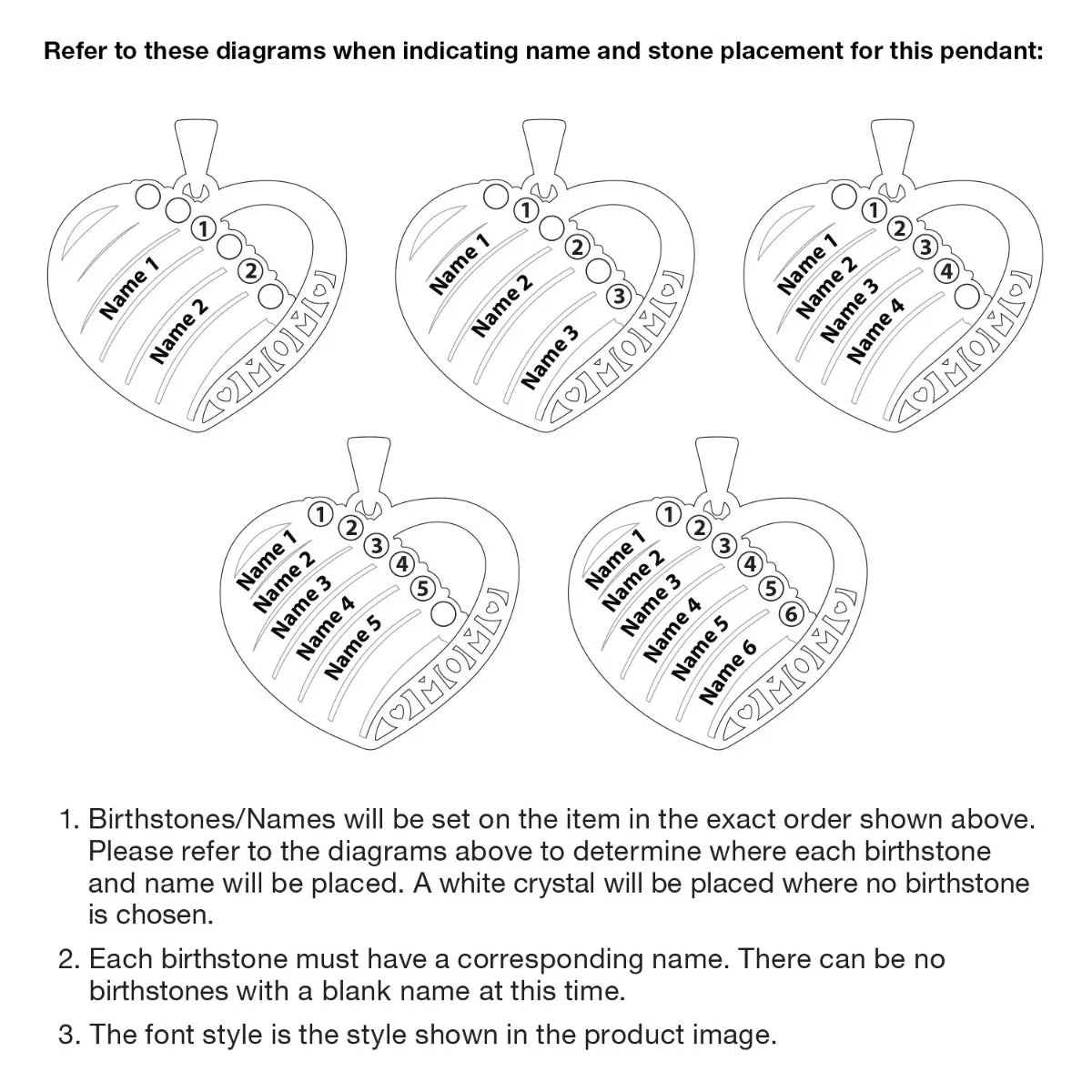 Refer to these diagrams when indicating name and stone placement for this pendant:

1 2 Name 1 Name 2 MOM

1 2 3 Name 1 Name 2 Name 3 MOM

1 2 3 4 Name 1 Name 2 Name 3 Name 4 MOM

1 2 3 4 5 Name 1 Name 2 Name 3 Name 4 Name 5 MOM

1 2 3 4 5 6 Name 1 Name 2 Name 3 Name 4 Name 5 Name 6 MOM

1. Birthstones/Names will be set on the item in the exact order shown above. Please refer to the diagrams above to determine where each birthstone and name will be placed. A white crystal will be placed where no birthstone is chosen.

2. Each birthstone must have a corresponding name. There can be no birthstones with a blank name at this time.

3. The font style is the style shown in the product image.