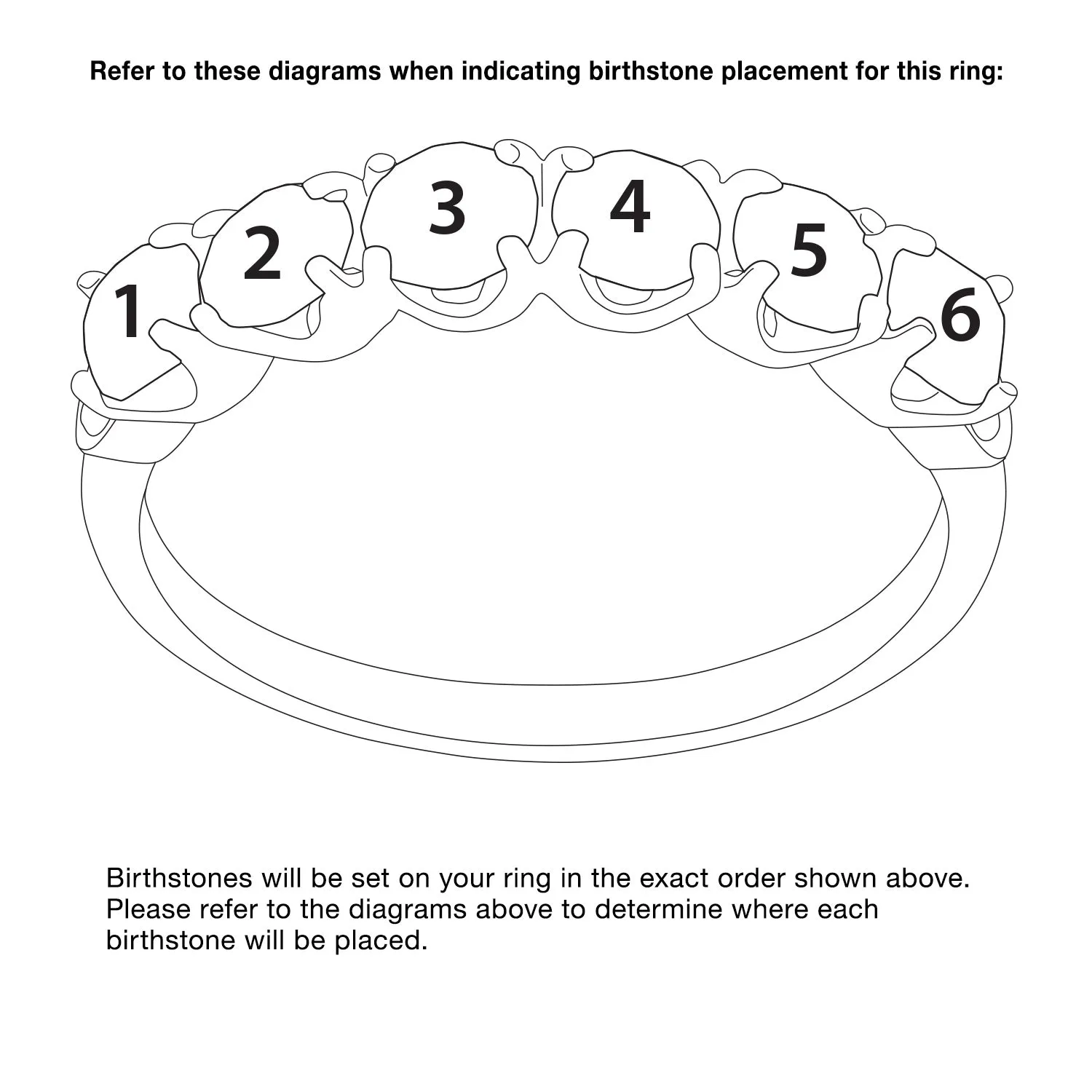 Refer to these diagrams when indicating birthstone placement for this ring:

1 2 3 4 5 6

Birthstones will be set on your ring in the exact order shown above. Please refer to the diagrams above to determine where each birthstone will be placed.