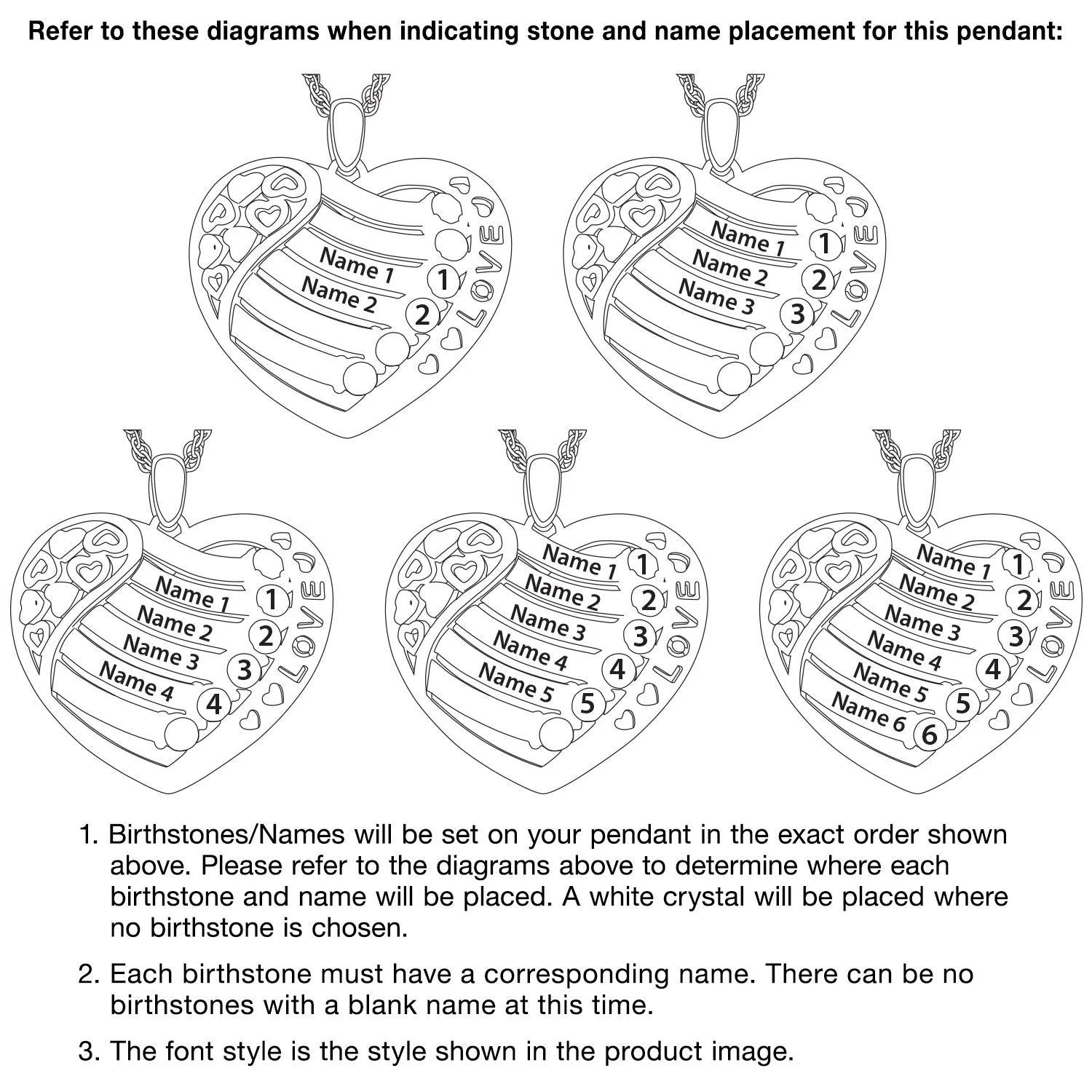 Refer to these diagrams when indicating stone and name placement for this pendant:

Name 1
Name 2
1
2
LOVE

Name 1
Name 2
Name 3
1
2
3
LOVE

Name 1
Name 2
Name 3
Name 4
1
2
3
4
LOVE

Name 1
Name 2
Name 3
Name 4
Name 5
1
2
3
4
5
LOVE

Name 1
Name 2
Name 3
Name 4
Name 5
Name 6
1
2
3
4
5
6
LOVE

1. Birthstones/Names will be set on your pendant in the exact order shown above. Please refer to the diagrams above to determine where each birthstone and name will be placed. A white crystal will be placed where no birthstone is chosen.

2. Each birthstone must have a corresponding name. There can be no birthstones with a blank name at this time.

3. The font style is the style shown in the product image.