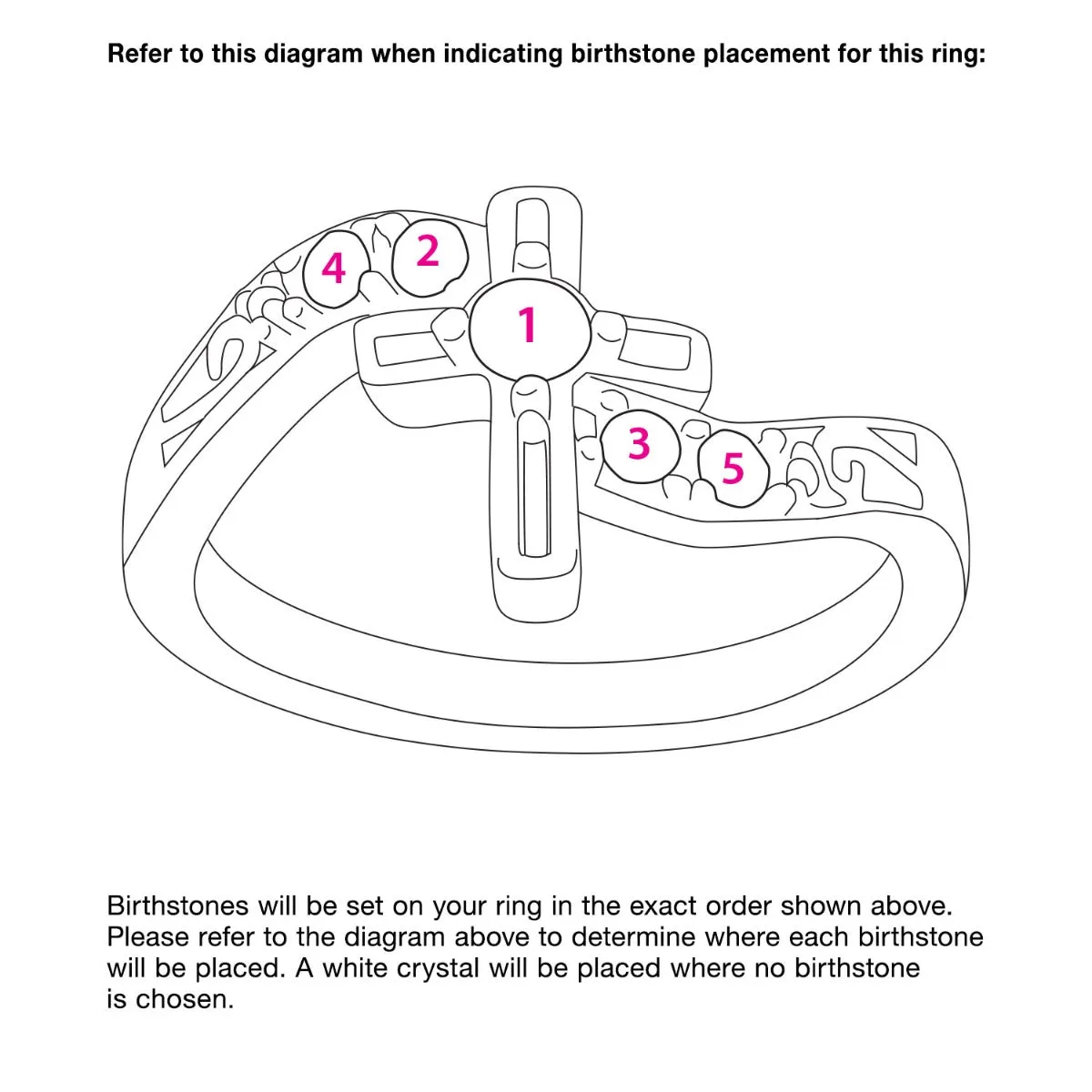 Refer to this diagram when indicating birthstone placement for this ring:

4 2

1

3 5

Birthstones will be set on your ring in the exact order shown above. Please refer to the diagram above to determine where each birthstone will be placed. A white crystal will be placed where no birthstone is chosen.