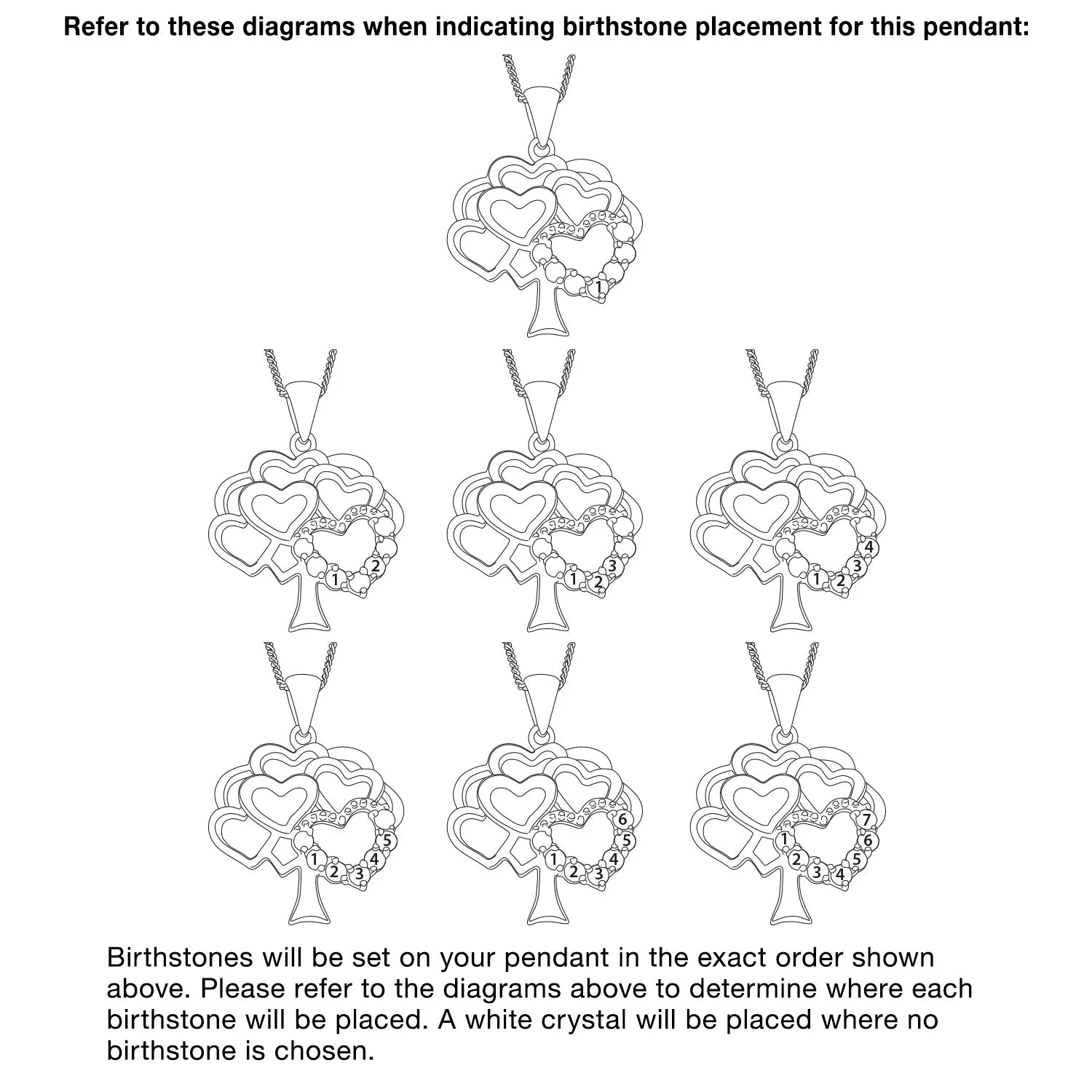 Refer to these diagrams when indicating birthstone placement for this pendant:

1

1 2

1 2 3

1 2 3 4

1 2 3 4 5

1 2 3 4 5 6

1 2 3 4 5 6 7

Birthstones will be set on your pendant in the exact order shown above. Please refer to the diagrams above to determine where each birthstone will be placed. A white crystal will be placed where no birthstone is chosen.