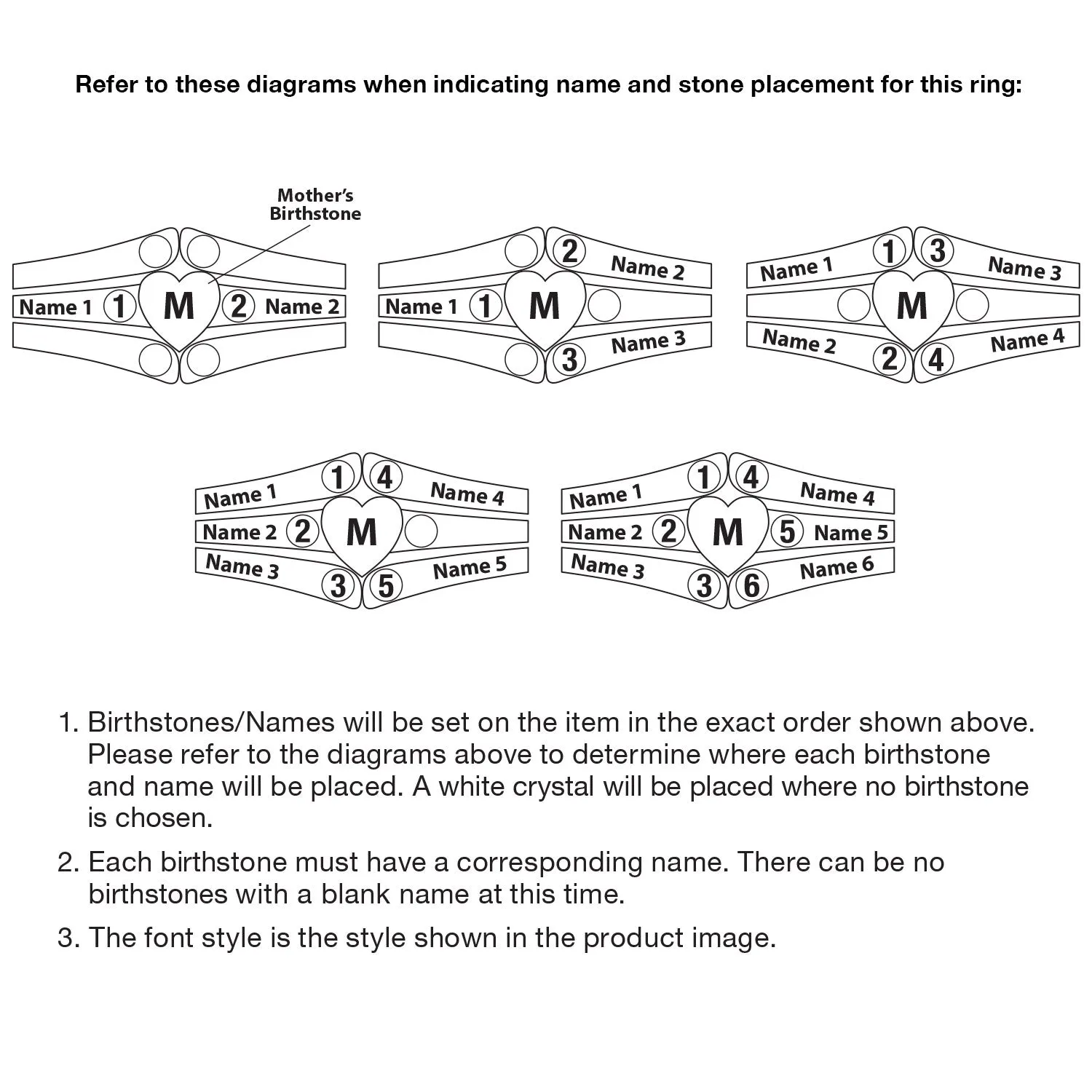 Refer to these diagrams when indicating name and stone placement for this ring:

Mother's Birthstone

Name 1 1 M 2 Name 2

2 Name 2
Name 1 1 M
3 Name 3

Name 1 1 3 Name 3
M
Name 2 2 4 Name 4

Name 1 1 4 Name 4
Name 2 2 M
Name 3 3 5 Name 5

Name 1 1 4 Name 4
Name 2 2 M 5 Name 5
Name 3 3 6 Name 6

1. Birthstones/Names will be set on the item in the exact order shown above. Please refer to the diagrams above to determine where each birthstone and name will be placed. A white crystal will be placed where no birthstone is chosen.

2. Each birthstone must have a corresponding name. There can be no birthstones with a blank name at this time.

3. The font style is the style shown in the product image.