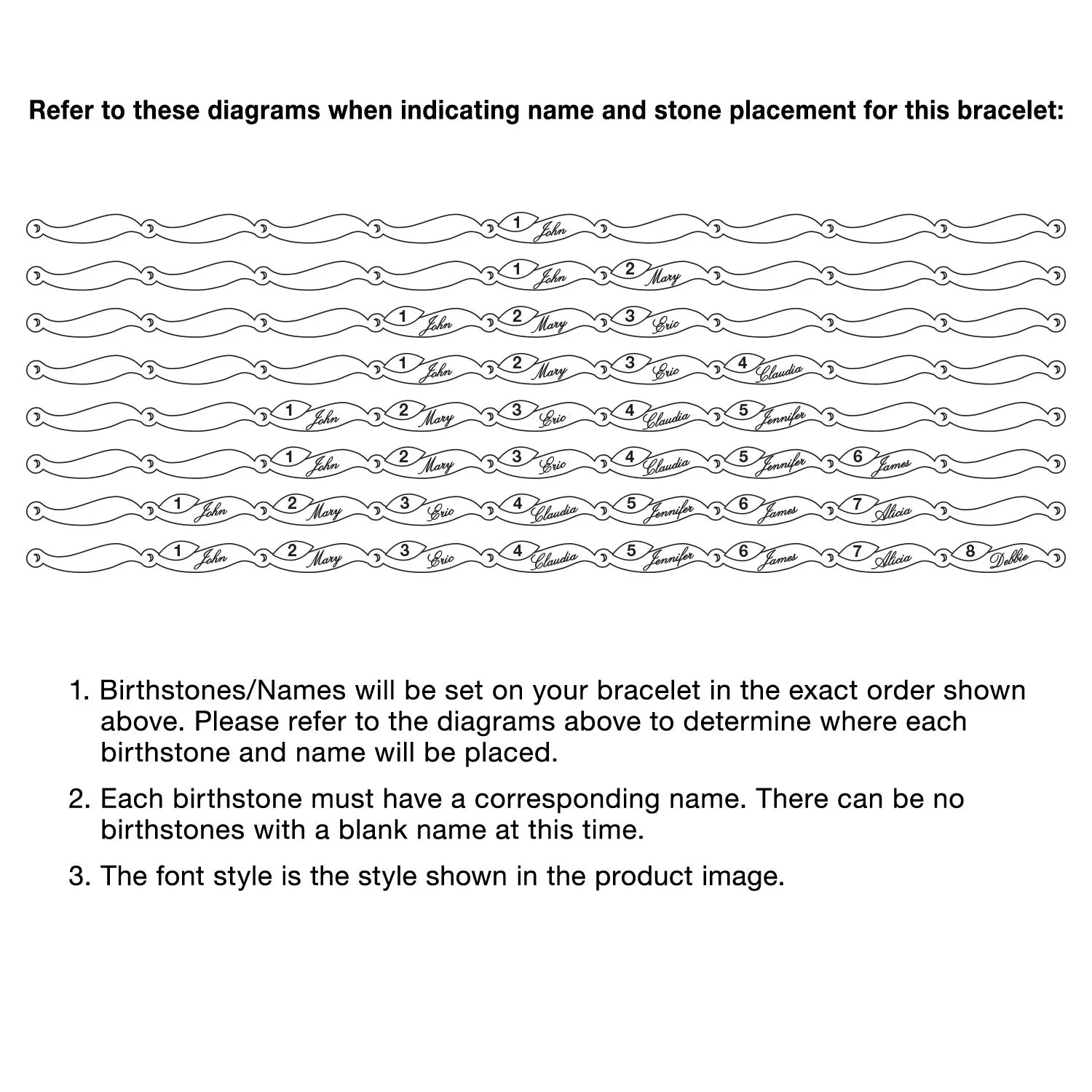 Refer to these diagrams when indicating name and stone placement for this bracelet:

1 John

1 John 2 Mary

1 John 2 Mary 3 Eric

1 John 2 Mary 3 Eric 4 Claudia

1 John 2 Mary 3 Eric 4 Claudia 5 Jennifer

1 John 2 Mary 3 Eric 4 Claudia 5 Jennifer 6 James

1 John 2 Mary 3 Eric 4 Claudia 5 Jennifer 6 James 7 Alicia

1 John 2 Mary 3 Eric 4 Claudia 5 Jennifer 6 James 7 Alicia 8 Debbie

1. Birthstones/Names will be set on your bracelet in the exact order shown above. Please refer to the diagrams above to determine where each birthstone and name will be placed.

2. Each birthstone must have a corresponding name. There can be no birthstones with a blank name at this time.

3. The font style is the style shown in the product image.