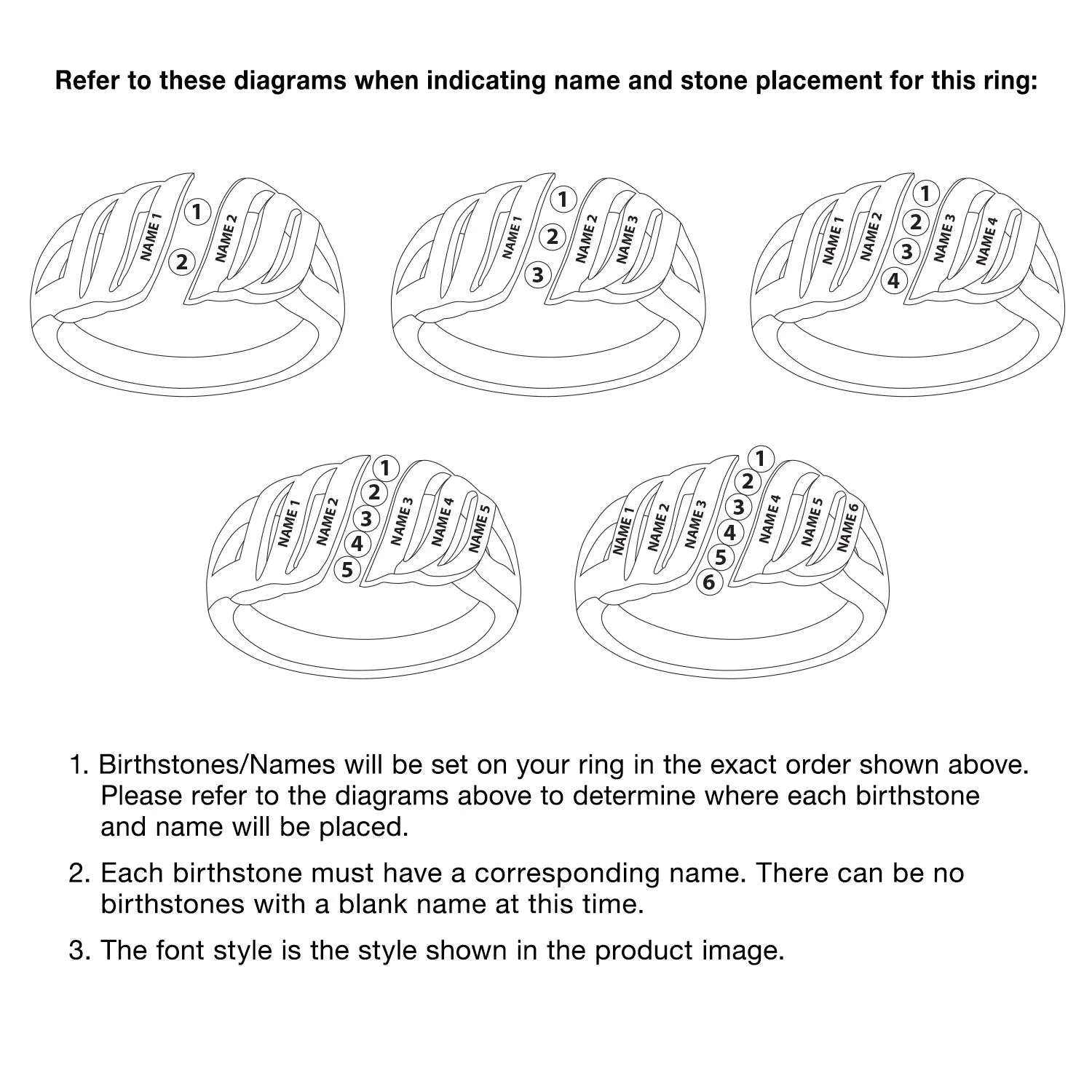 Refer to these diagrams when indicating name and stone placement for this ring:

NAME 1 1 2 NAME 2

NAME 1 1 2 3 NAME 2 NAME 3

NAME 1 NAME 2 1 2 3 4 NAME 3 NAME 4

NAME 1 NAME 2 1 2 3 4 5 NAME 3 NAME 4 NAME 5

NAME 1 NAME 2 NAME 3 1 2 3 4 5 6 NAME 4 NAME 5 NAME 6

1. Birthstones/Names will be set on your ring in the exact order shown above. Please refer to the diagrams above to determine where each birthstone and name will be placed.

2. Each birthstone must have a corresponding name. There can be no birthstones with a blank name at this time.

3. The font style is the style shown in the product image.