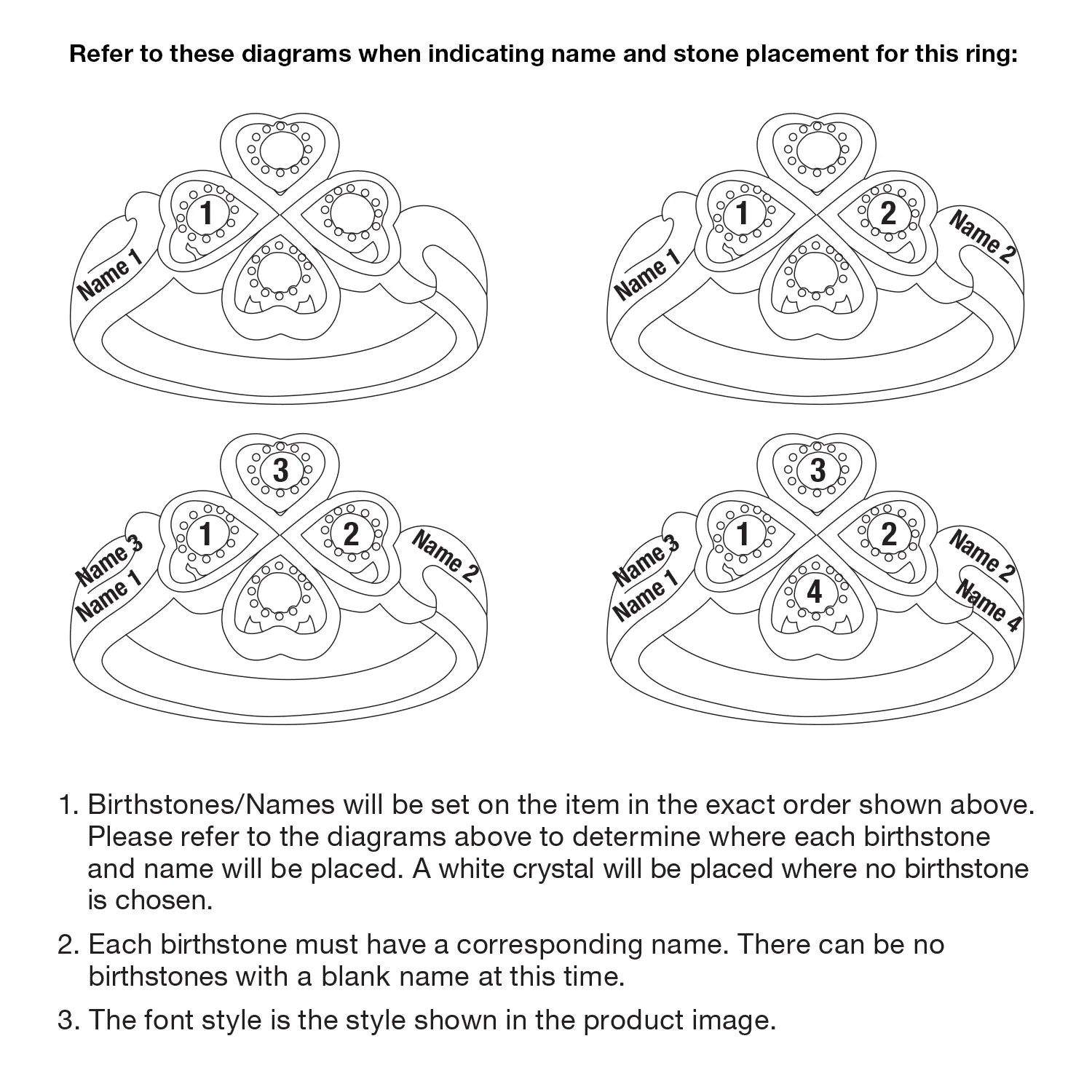 Refer to these diagrams when indicating name and stone placement for this ring:

1
Name 1

1
2
Name 1
Name 2

3
1
2
Name 3
Name 1
Name 2

3
1
2
4
Name 3
Name 1
Name 2
Name 4

1. Birthstones/Names will be set on the item in the exact order shown above. Please refer to the diagrams above to determine where each birthstone and name will be placed. A white crystal will be placed where no birthstone is chosen.

2. Each birthstone must have a corresponding name. There can be no birthstones with a blank name at this time.

3. The font style is the style shown in the product image.