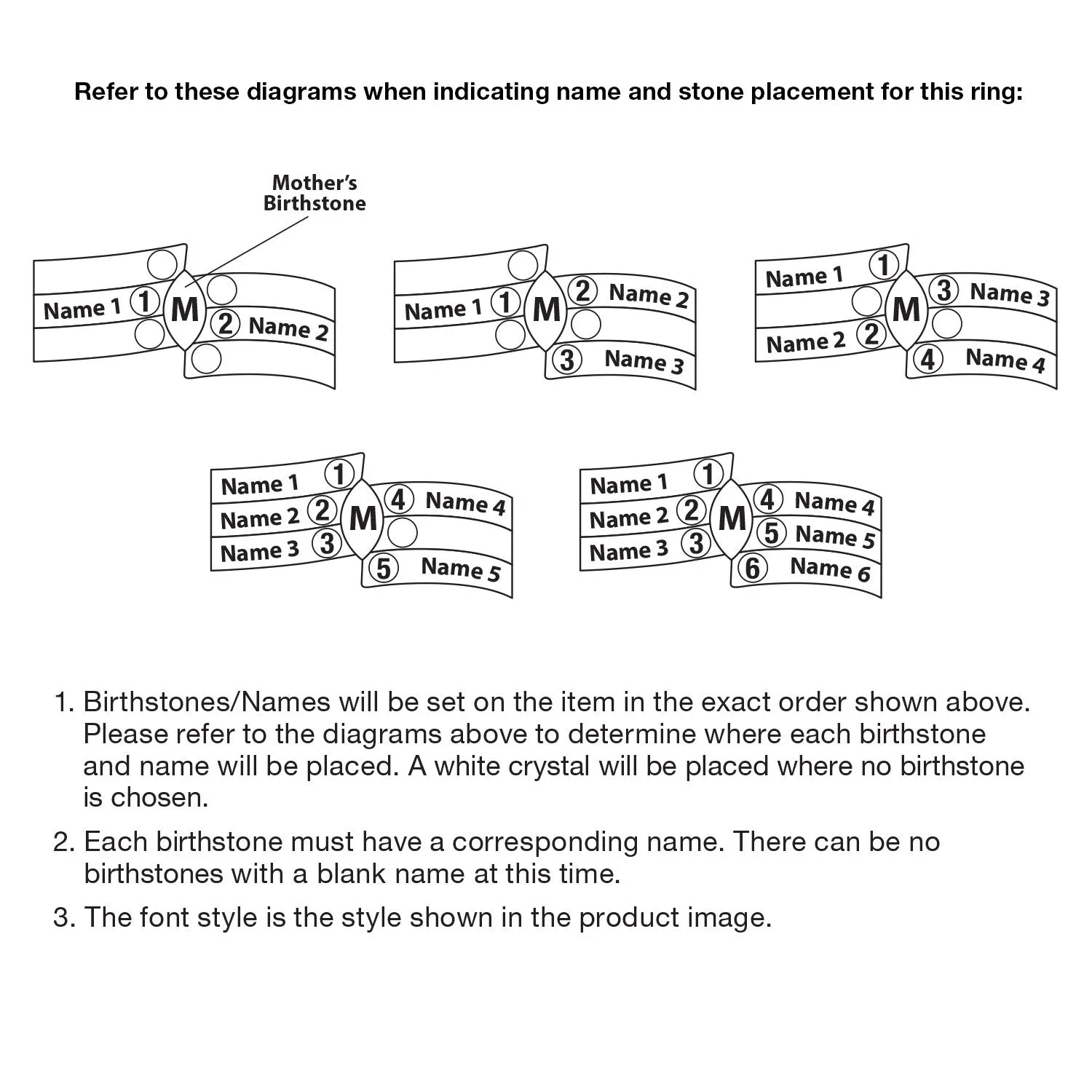 Refer to these diagrams when indicating name and stone placement for this ring:

Mother's Birthstone

Name 1 1 M 2 Name 2

Name 1 1 M 2 Name 2 3 Name 3

Name 1 1 Name 2 2 M 3 Name 3 4 Name 4

Name 1 1 Name 2 2 Name 3 3 M 4 Name 4 5 Name 5

Name 1 1 Name 2 2 Name 3 3 M 4 Name 4 5 Name 5 6 Name 6

1. Birthstones/Names will be set on the item in the exact order shown above. Please refer to the diagrams above to determine where each birthstone and name will be placed. A white crystal will be placed where no birthstone is chosen.

2. Each birthstone must have a corresponding name. There can be no birthstones with a blank name at this time.

3. The font style is the style shown in the product image.