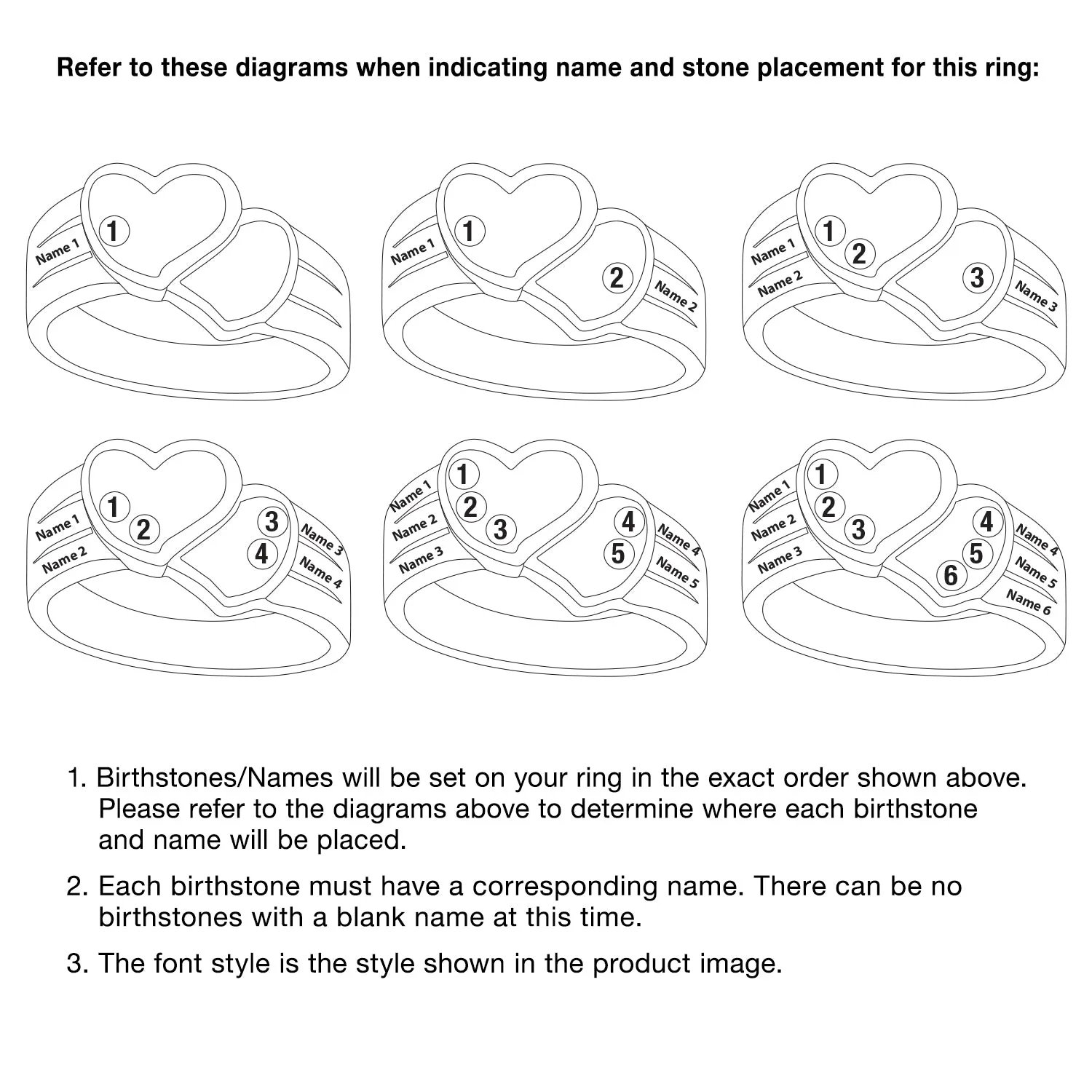 Refer to these diagrams when indicating name and stone placement for this ring:

Name 1
1

Name 1
1
2
Name 2

Name 1
Name 2
1
2
3
Name 3

Name 1
Name 2
1
2
3
4
Name 3
Name 4

Name 1
Name 2
Name 3
1
2
3
4
5
Name 4
Name 5

Name 1
Name 2
Name 3
1
2
3
4
5
6
Name 4
Name 5
Name 6

1. Birthstones/Names will be set on your ring in the exact order shown above. Please refer to the diagrams above to determine where each birthstone and name will be placed.

2. Each birthstone must have a corresponding name. There can be no birthstones with a blank name at this time.

3. The font style is the style shown in the product image.