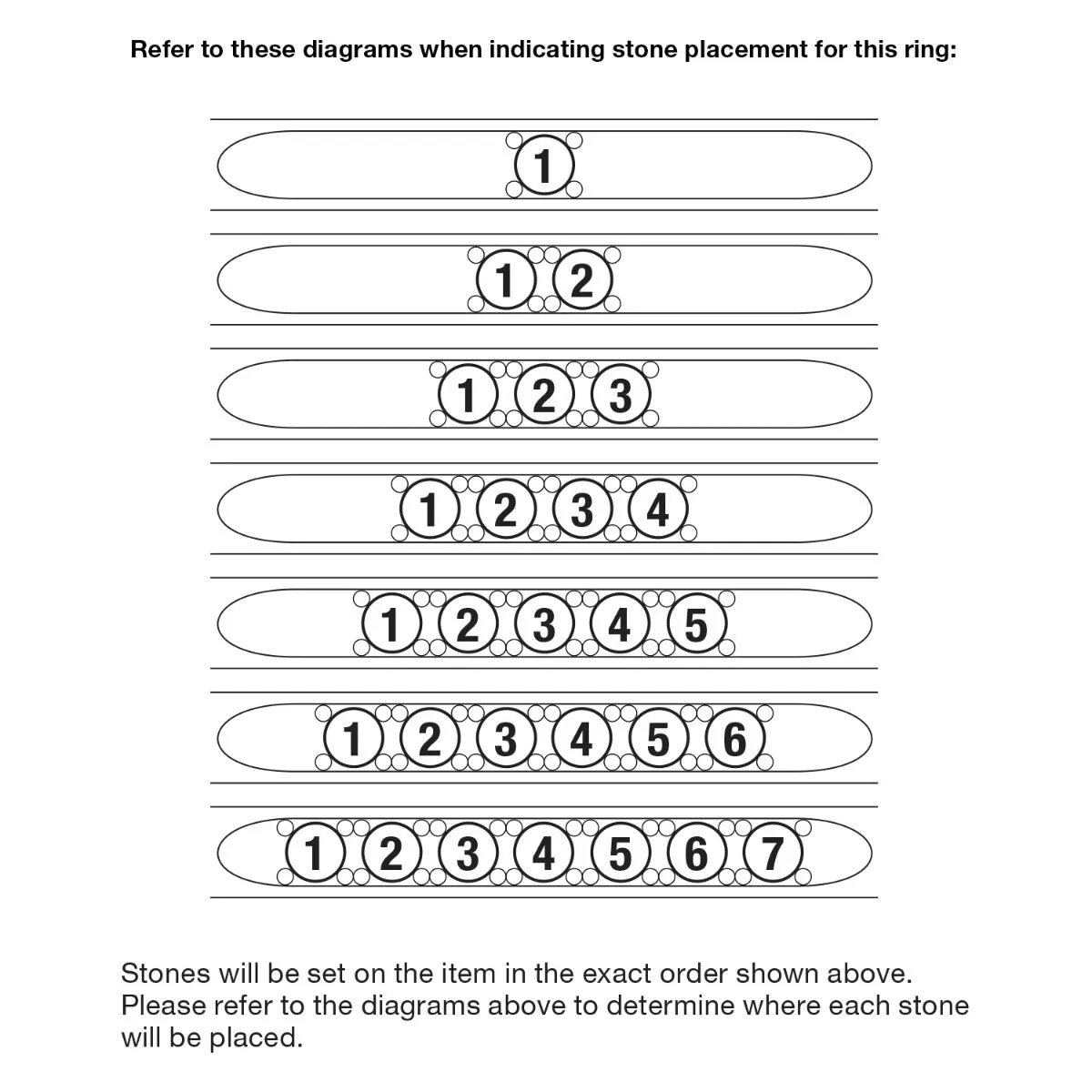 Refer to these diagrams when indicating stone placement for this ring:

1

1 2

1 2 3

1 2 3 4

1 2 3 4 5

1 2 3 4 5 6

1 2 3 4 5 6 7

Stones will be set on the item in the exact order shown above. Please refer to the diagrams above to determine where each stone will be placed.