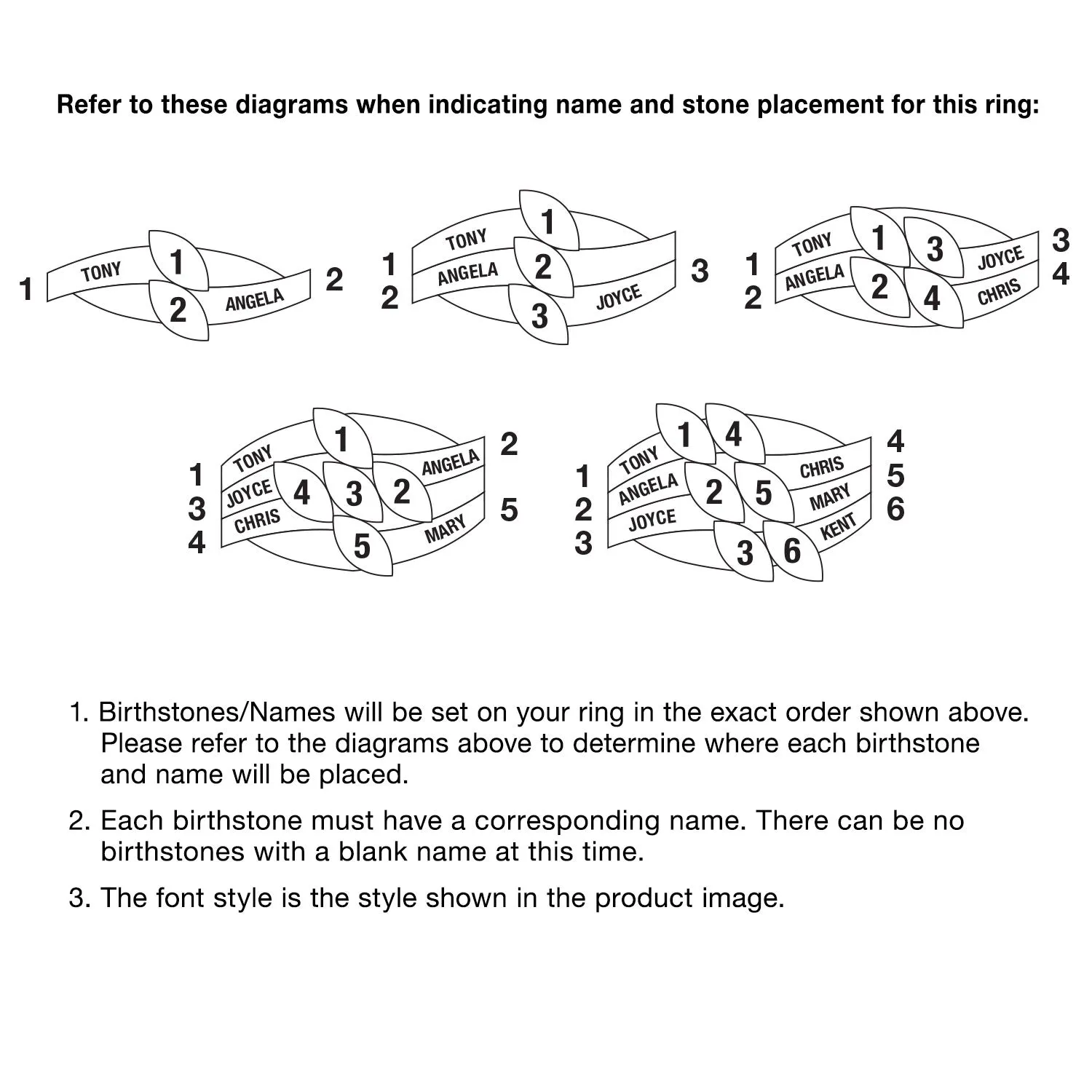 Refer to these diagrams when indicating name and stone placement for this ring:

1 TONY 1 2 ANGELA 2

1 2 TONY ANGELA 1 2 3 JOYCE 3

1 2 TONY ANGELA 1 2 3 4 JOYCE CHRIS 3 4

1 3 4 TONY JOYCE CHRIS 1 4 3 2 5 ANGELA MARY 2 5

1 2 3 TONY ANGELA JOYCE 1 4 2 5 3 6 CHRIS MARY KENT 4 5 6

1. Birthstones/Names will be set on your ring in the exact order shown above. Please refer to the diagrams above to determine where each birthstone and name will be placed.

2. Each birthstone must have a corresponding name. There can be no birthstones with a blank name at this time.

3. The font style is the style shown in the product image.