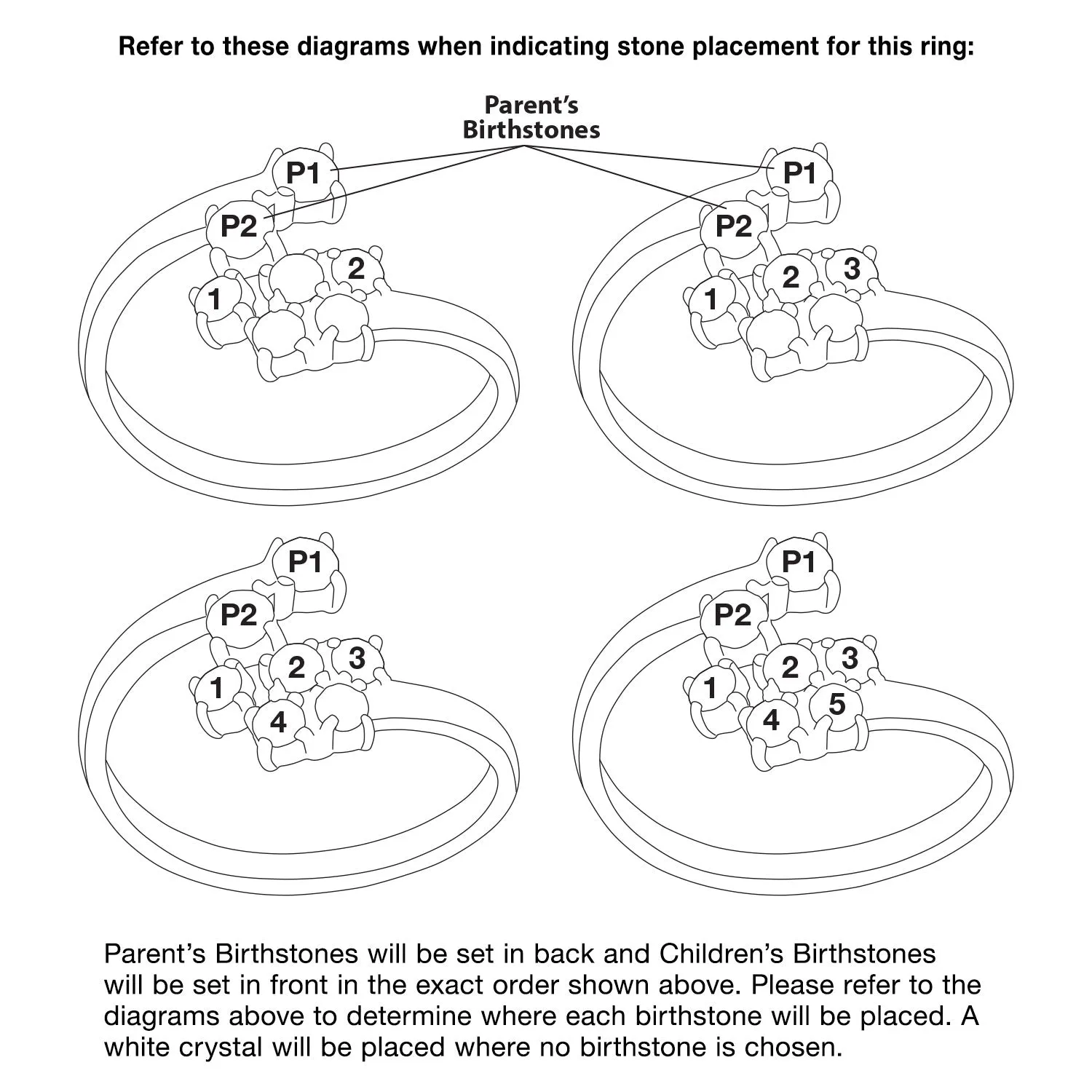 Refer to these diagrams when indicating stone placement for this ring:

Parent's Birthstones

P1
P2
1
2

P1
P2
1
2
3

P1
P2
1
2
3
4

P1
P2
1
2
3
4
5

Parent's Birthstones will be set in back and Children's Birthstones will be set in front in the exact order shown above. Please refer to the diagrams above to determine where each birthstone will be placed. A white crystal will be placed where no birthstone is chosen.