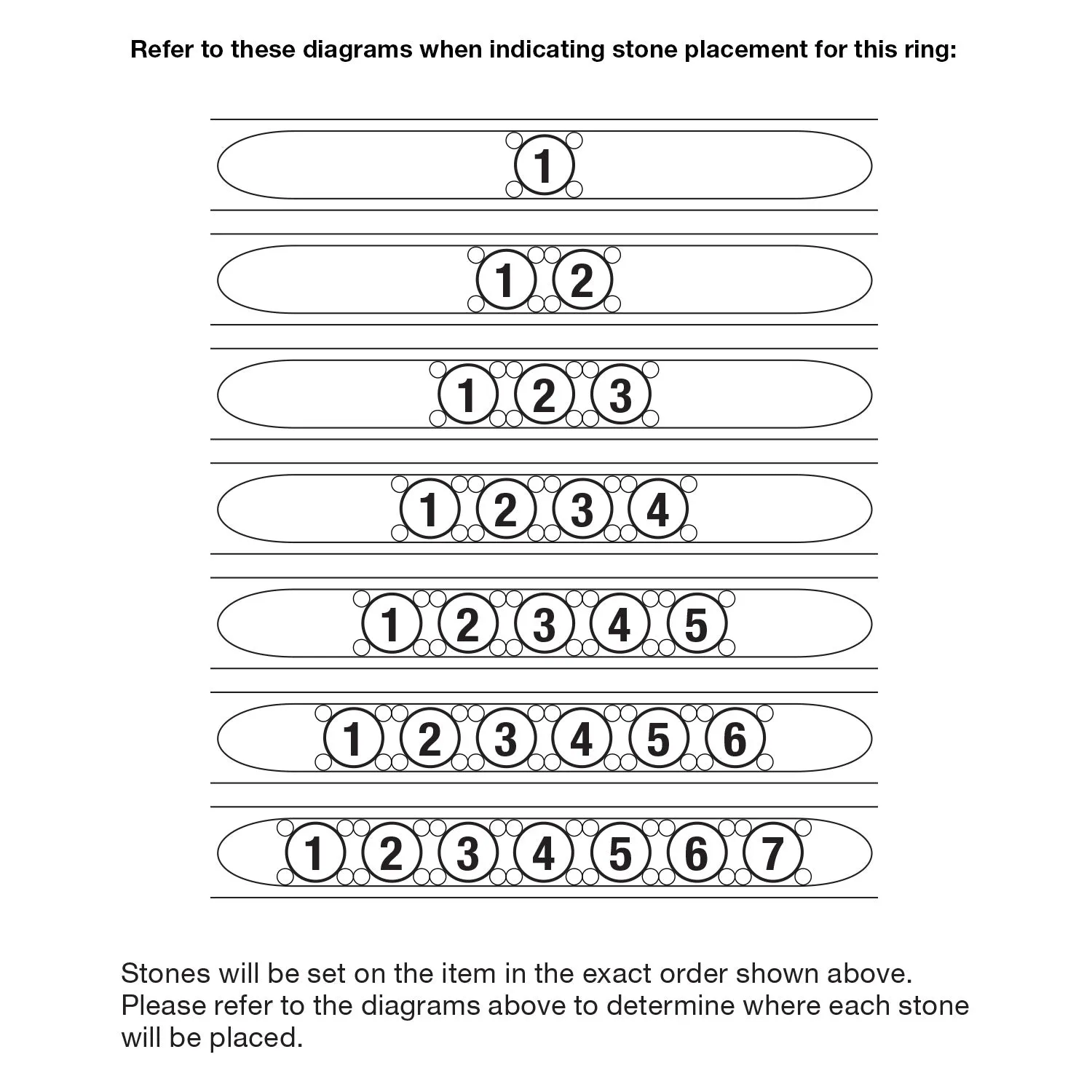 Refer to these diagrams when indicating stone placement for this ring:

1

1 2

1 2 3

1 2 3 4

1 2 3 4 5

1 2 3 4 5 6

1 2 3 4 5 6 7

Stones will be set on the item in the exact order shown above. Please refer to the diagrams above to determine where each stone will be placed.