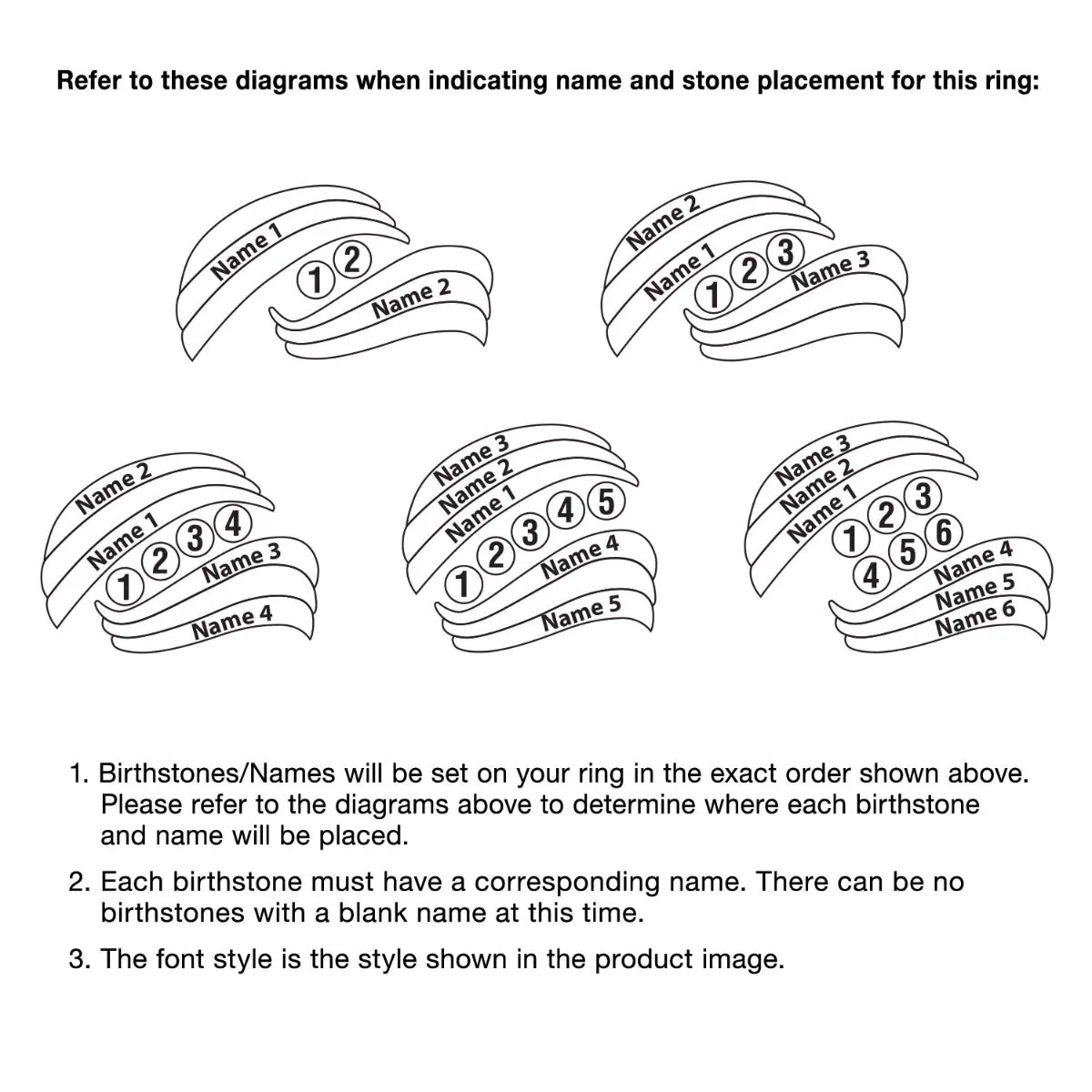 Refer to these diagrams when indicating name and stone placement for this ring:

Name 1
1 2
Name 2

Name 2
Name 1
1 2 3
Name 3

Name 2
Name 1
1 2 3 4
Name 3
Name 4

Name 3
Name 2
Name 1
1 2 3 4 5
Name 4
Name 5

Name 3
Name 2
Name 1
1 2 3
4 5 6
Name 4
Name 5
Name 6

1. Birthstones/Names will be set on your ring in the exact order shown above. Please refer to the diagrams above to determine where each birthstone and name will be placed.

2. Each birthstone must have a corresponding name. There can be no birthstones with a blank name at this time.

3. The font style is the style shown in the product image.