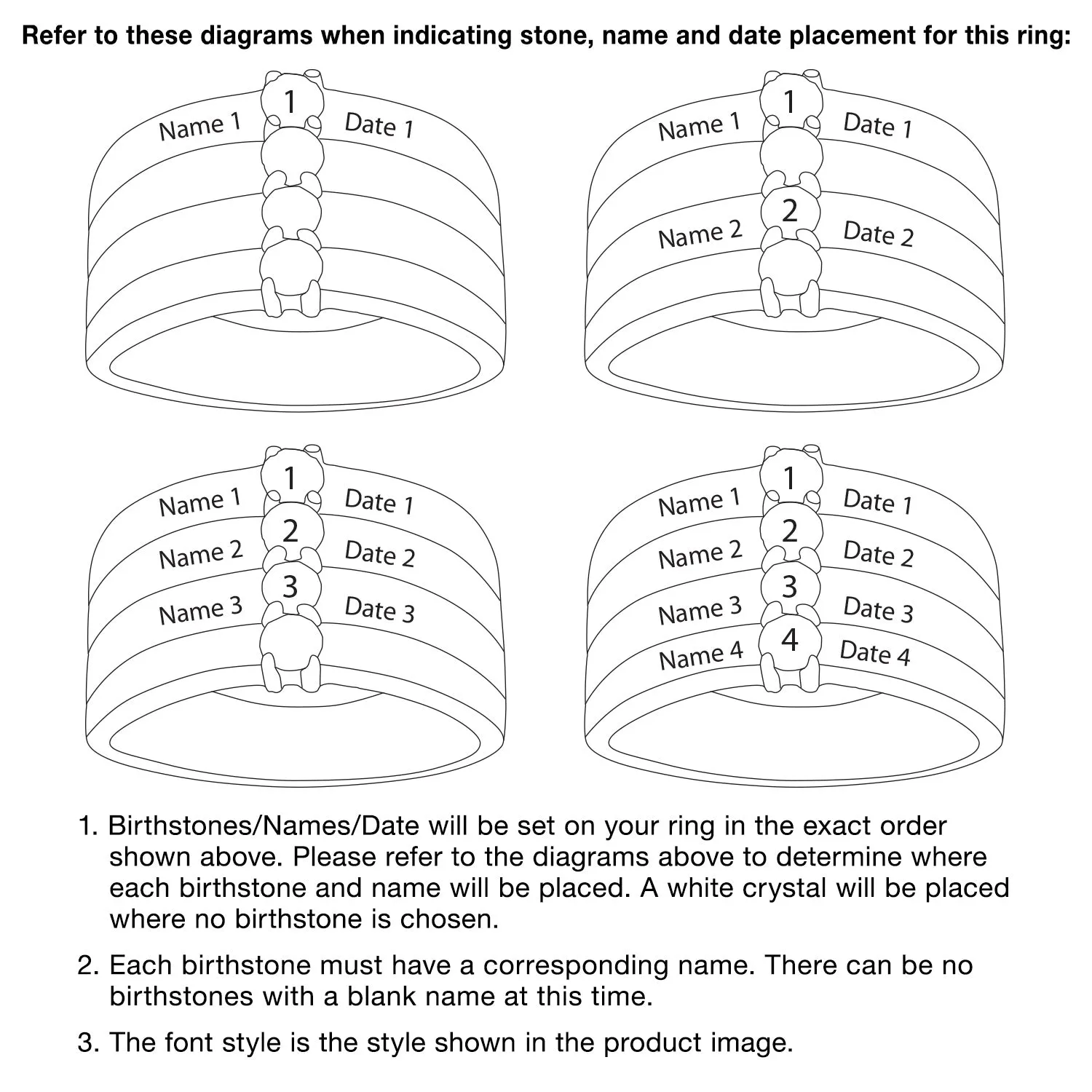 Refer to these diagrams when indicating stone, name and date placement for this ring:

Name 1 1 Date 1

Name 1 1 Date 1
Name 2 2 Date 2

Name 1 1 Date 1
Name 2 2 Date 2
Name 3 3 Date 3

Name 1 1 Date 1
Name 2 2 Date 2
Name 3 3 Date 3
Name 4 4 Date 4

1. Birthstones/Names/Date will be set on your ring in the exact order shown above. Please refer to the diagrams above to determine where each birthstone and name will be placed. A white crystal will be placed where no birthstone is chosen.

2. Each birthstone must have a corresponding name. There can be no birthstones with a blank name at this time.

3. The font style is the style shown in the product image.