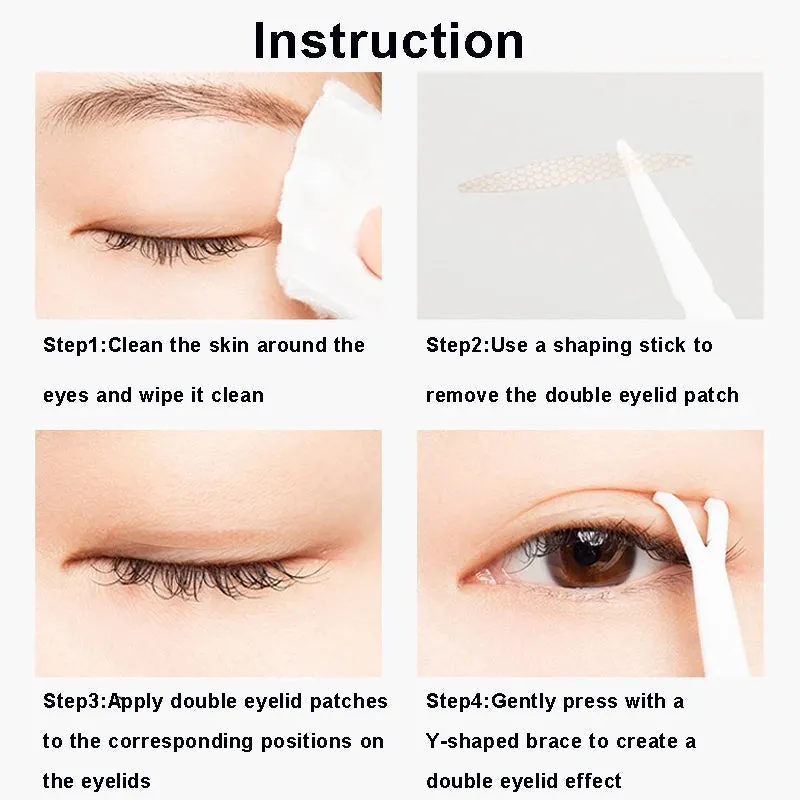 Instruction

Step1:Clean the skin around the eyes and wipe it clean

Step2:Use a shaping stick to remove the double eyelid patch

Step3:Apply double eyelid patches to the corresponding positions on the eyelids

Step4:Gently press with a Y-shaped brace to create a double eyelid effect