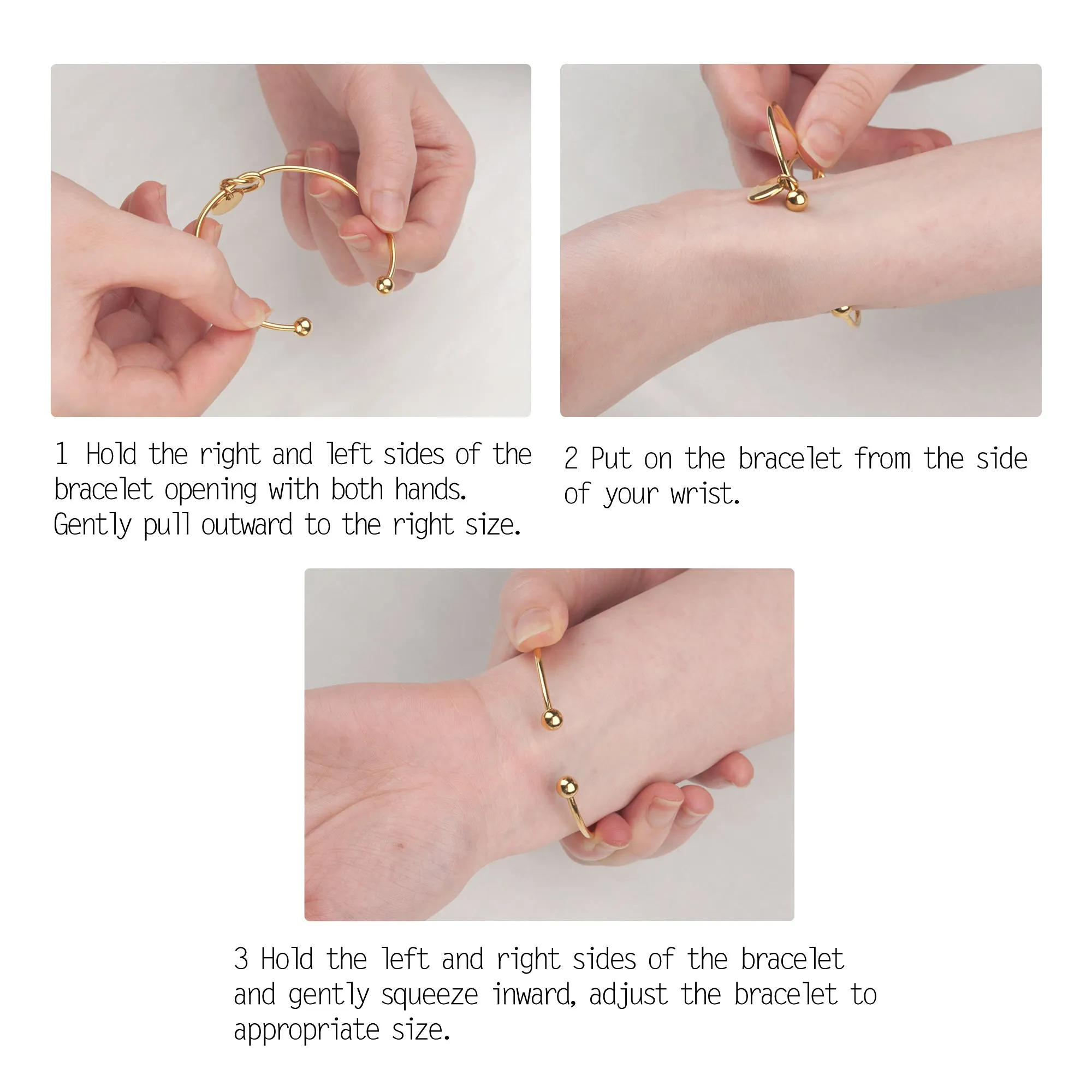 1 Hold the right and left sides of the bracelet opening with both hands. Gently pull outward to the right size.

2 Put on the bracelet from the side of your wrist.

3 Hold the left and right sides of the bracelet and gently squeeze inward, adjust the bracelet to appropriate size.