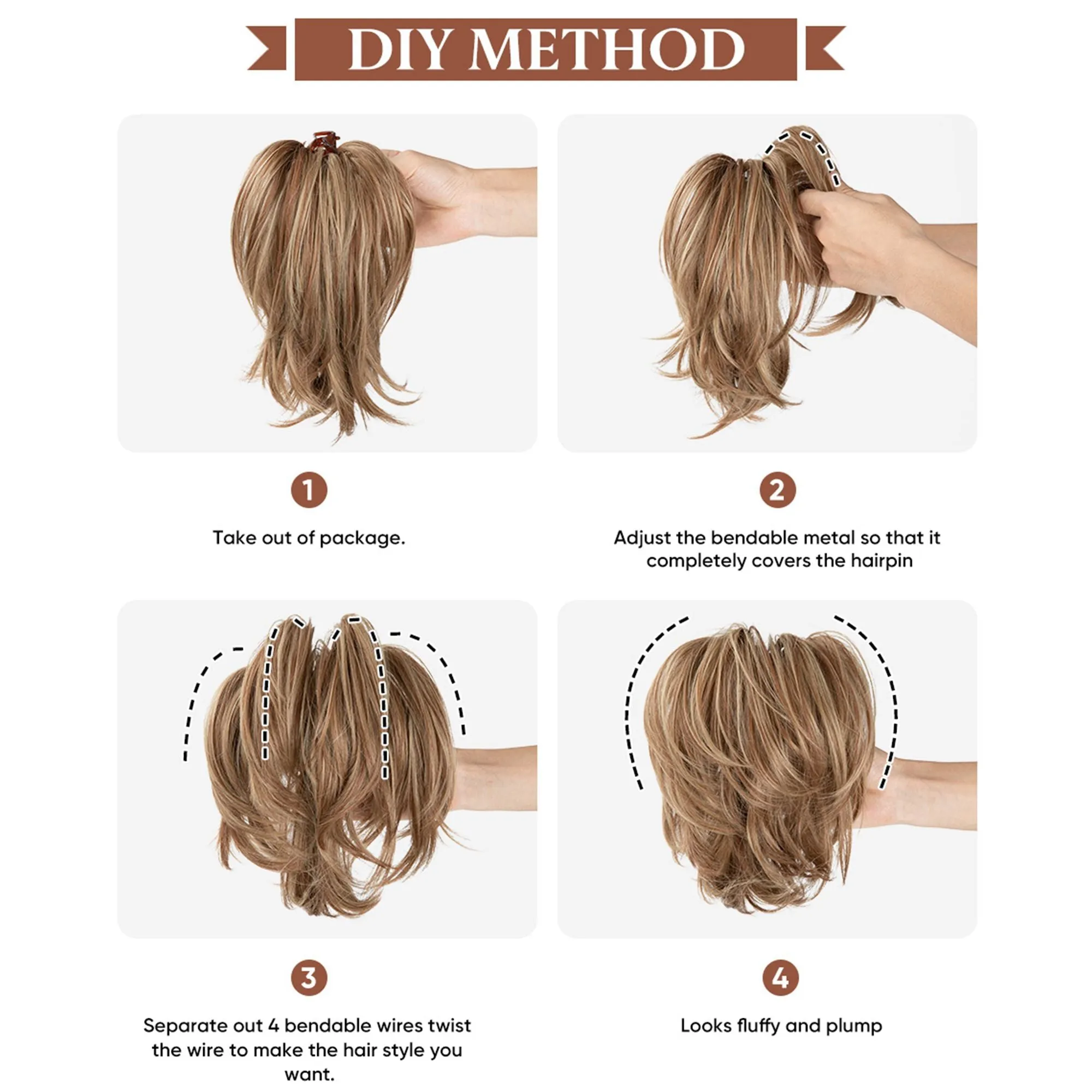 DIY METHOD

1

Take out of package.

2

Adjust the bendable metal so that it completely covers the hairpin

3

Separate out 4 bendable wires twist the wire to make the hair style you want.

4

Looks fluffy and plump