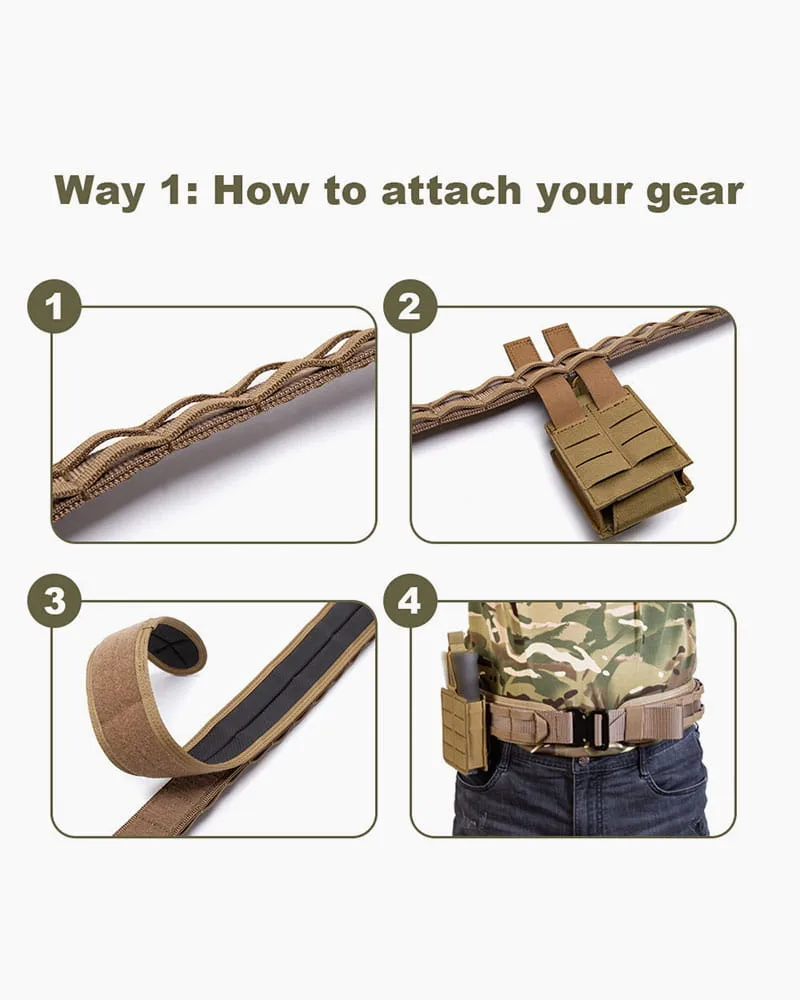 Way 1: How to attach your gear

1

2

3

4