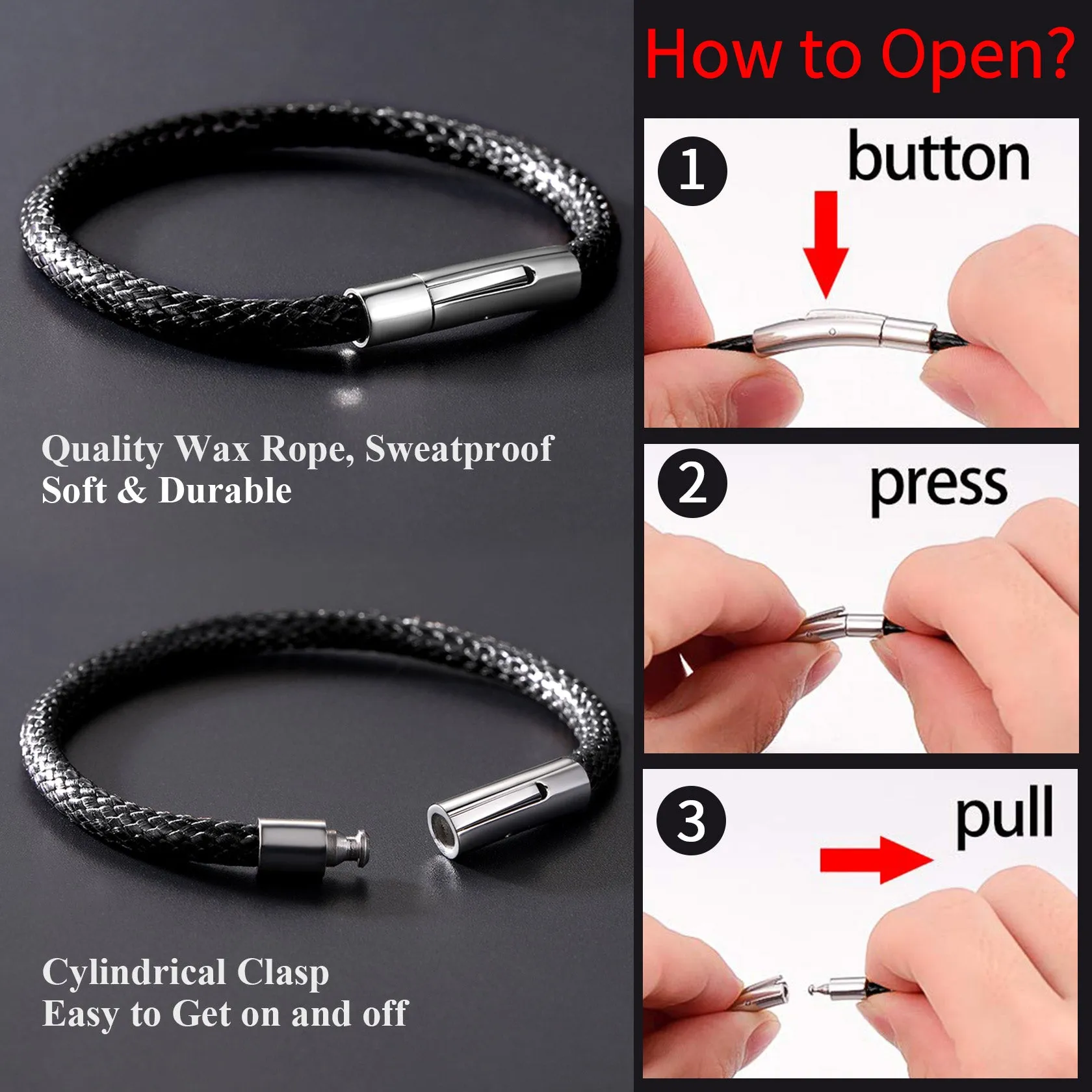 Quality Wax Rope, Sweatproof
Soft & Durable

Cylindrical Clasp
Easy to Get on and off

How to Open?

1 button

2 press

3 pull