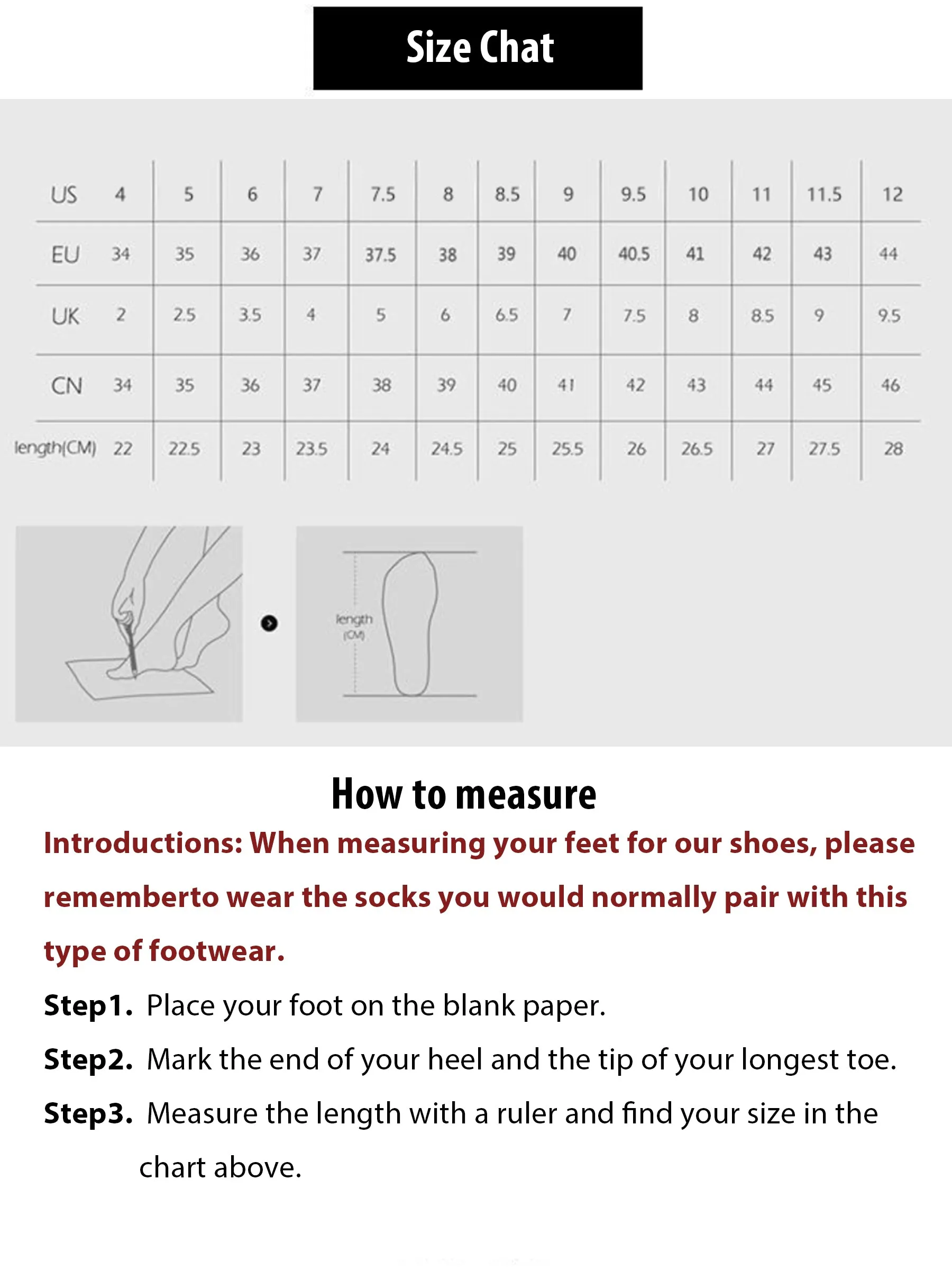 Size Chat

| US | 4 | 5 | 6 | 7 | 7.5 | 8 | 8.5 | 9 | 9.5 | 10 | 11 | 11.5 | 12 |
|---|---|---|---|---|---|---|---|---|---|---|---|---|---|
| EU | 34 | 35 | 36 | 37 | 37.5 | 38 | 39 | 40 | 40.5 | 41 | 42 | 43 | 44 |
| UK | 2 | 2.5 | 3.5 | 4 | 5 | 6 | 6.5 | 7 | 7.5 | 8 | 8.5 | 9 | 9.5 |
| CN | 34 | 35 | 36 | 37 | 38 | 39 | 40 | 41 | 42 | 43 | 44 | 45 | 46 |
| length(CM) | 22 | 22.5 | 23 | 23.5 | 24 | 24.5 | 25 | 25.5 | 26 | 26.5 | 27 | 27.5 | 28 |

length (CM)

How to measure

Introductions: When measuring your feet for our shoes, please rememberto wear the socks you would normally pair with this type of footwear.

Step1. Place your foot on the blank paper.

Step2. Mark the end of your heel and the tip of your longest toe.

Step3. Measure the length with a ruler and find your size in the chart above.